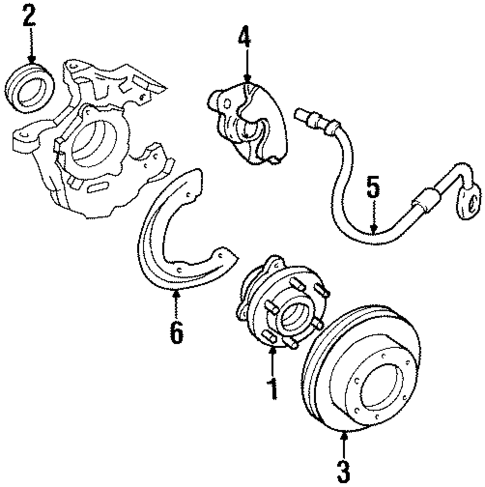 2
4
5
6
1
3