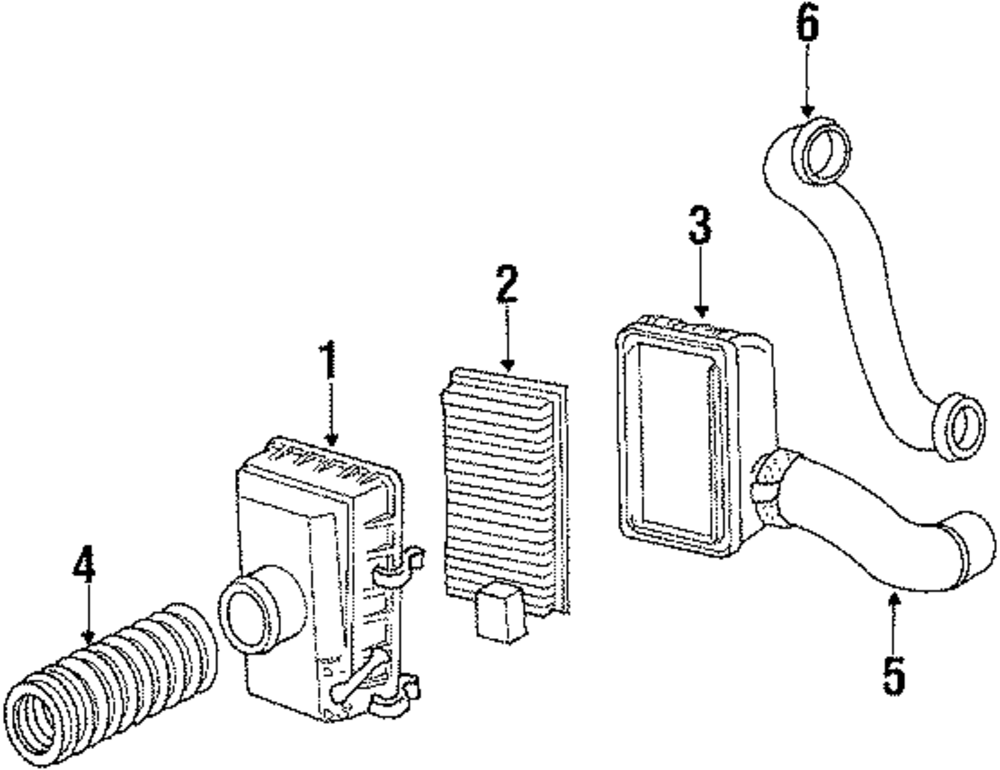 6
3
2
1
4
5