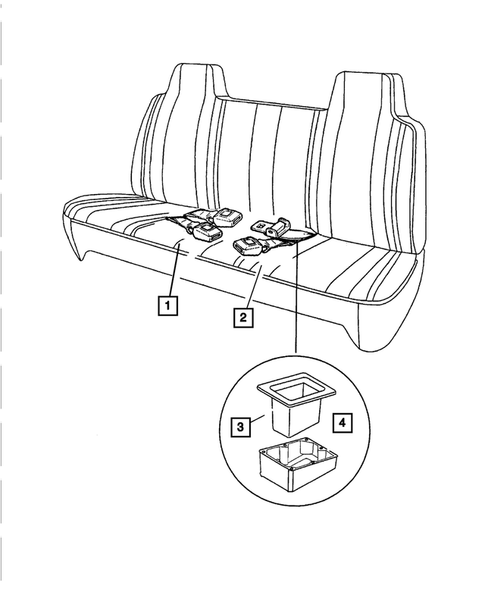 1
2
3
4