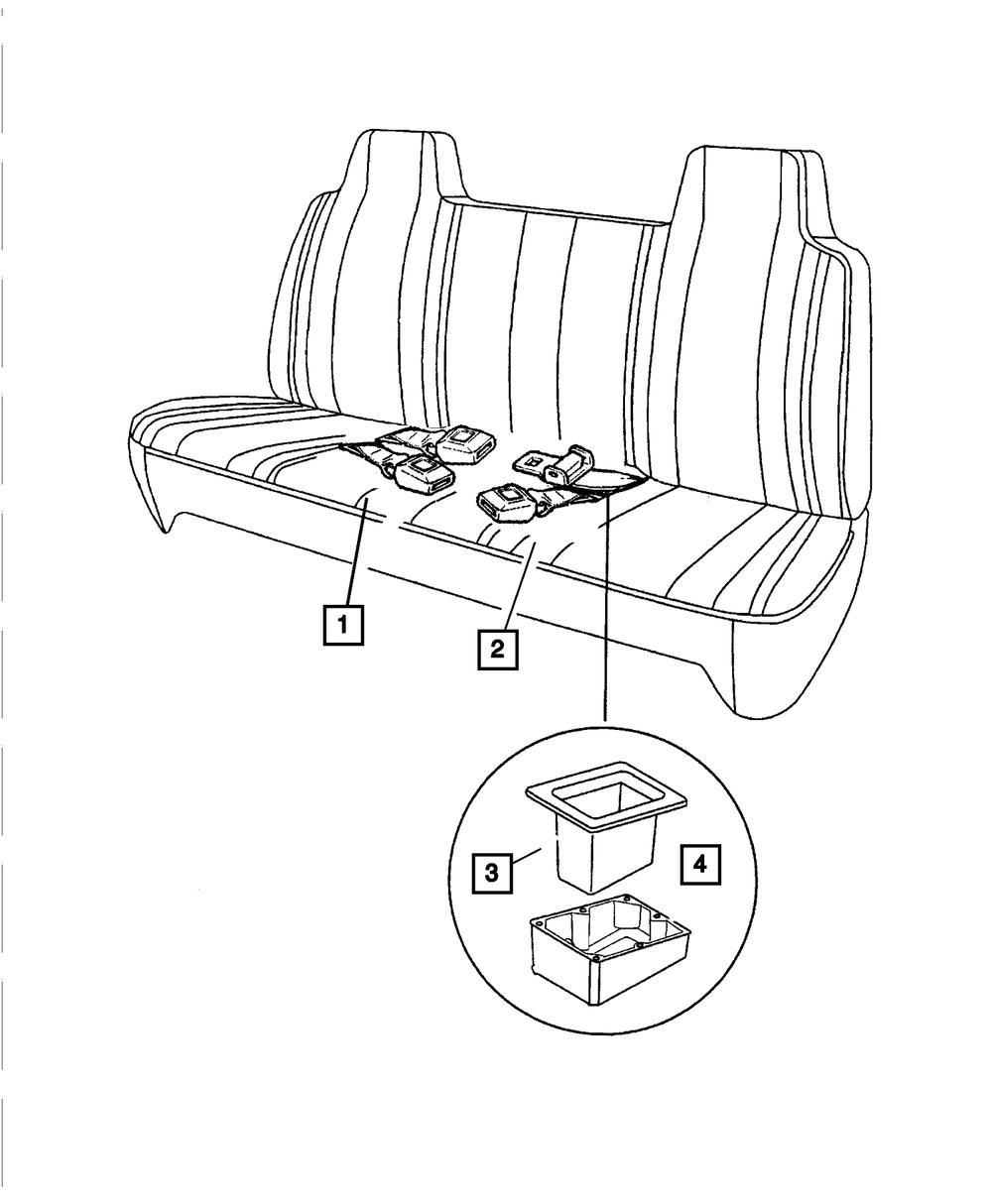 1
2
3
4