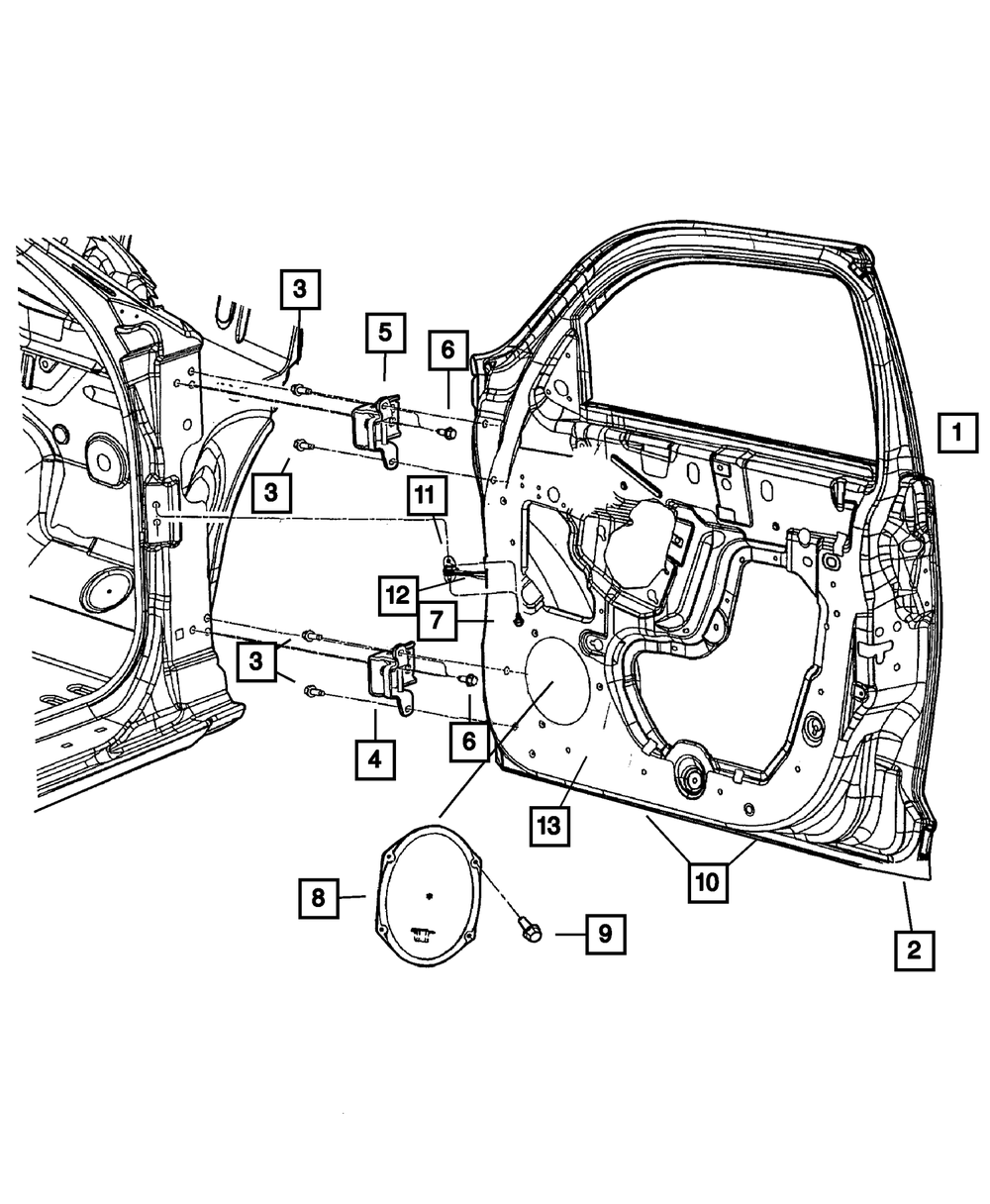 3
5
6
1
3
11
12
7
3
6
4
13
10
8
9
2