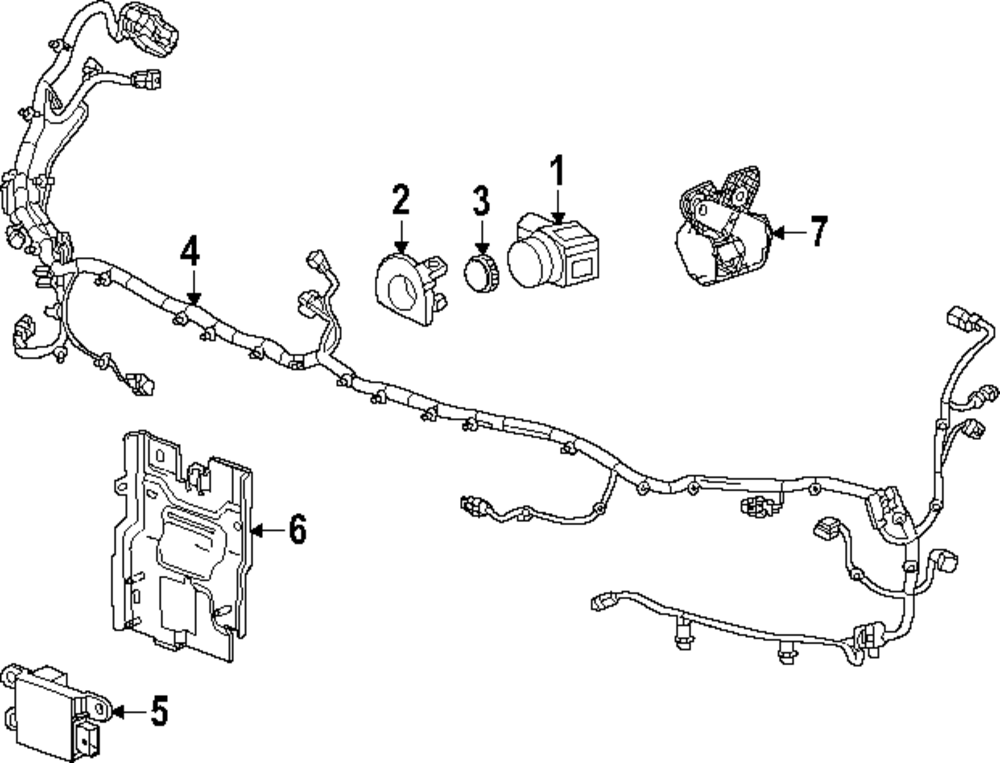 1
2
3
7
4
6
5