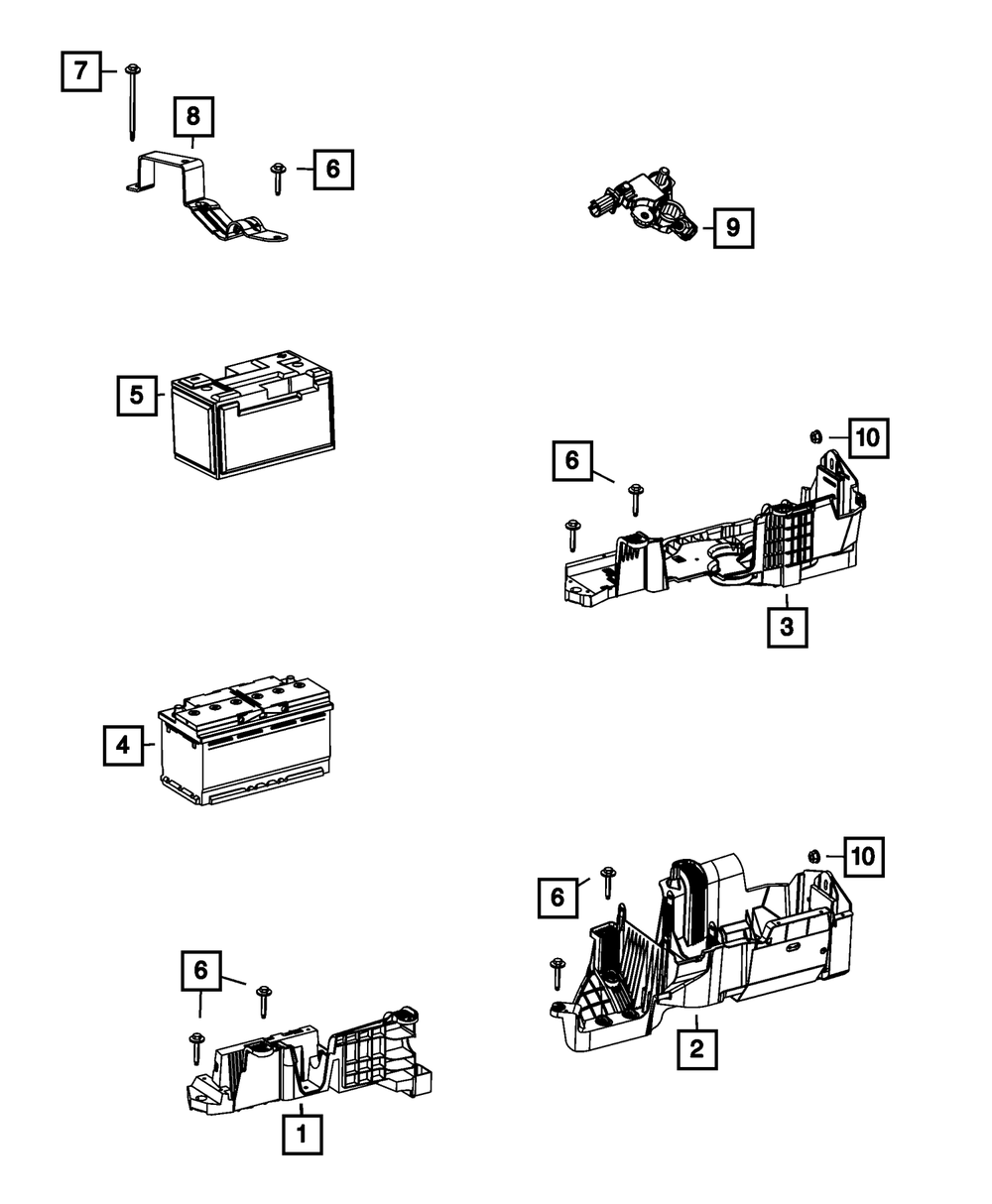 7
8
6
9
5
10
6
3
4
10
6
6
2
1