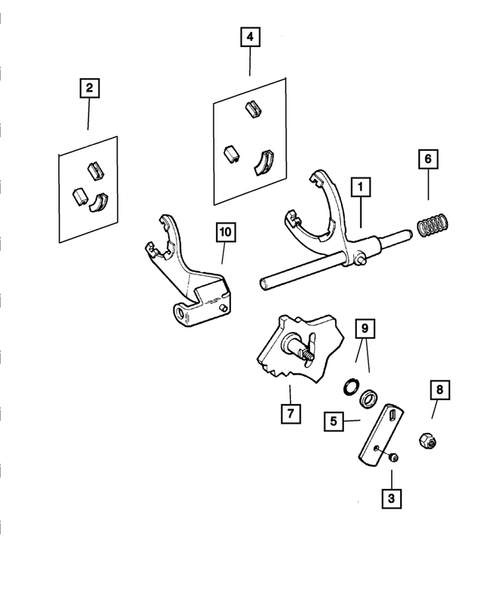 4
2
6
1
10
9
8
7
5
3