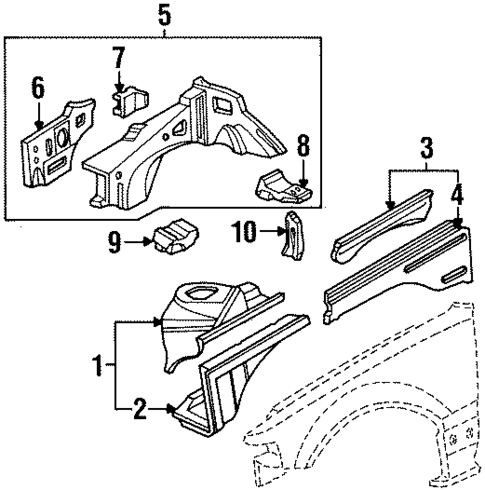 5
7
6
8
3
4
9
10
1
2