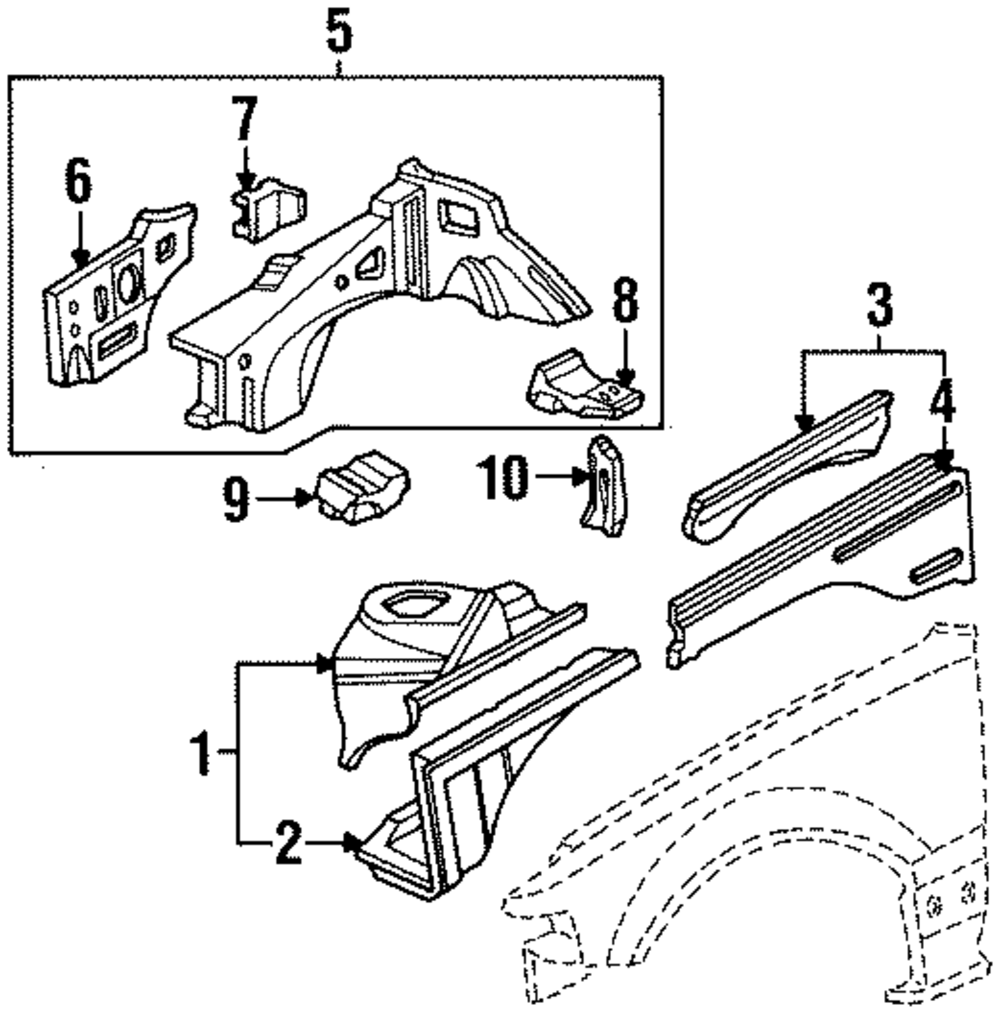 5
7
6
8
3
4
9
10
1
2