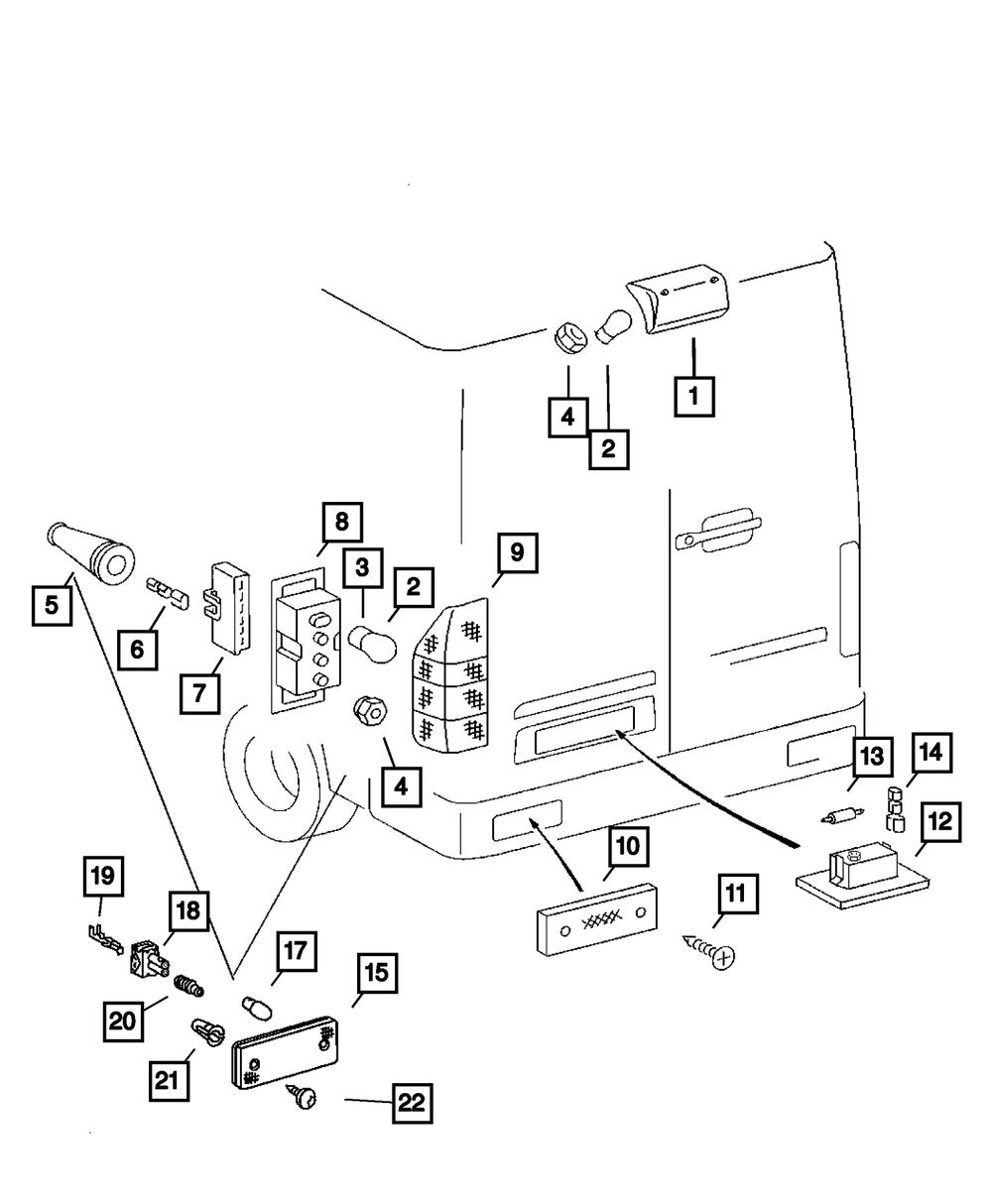 1
4
2
8
9
3
2
5
6
7
4
13
14
12
10
11
19
18
17
15
20
21
22