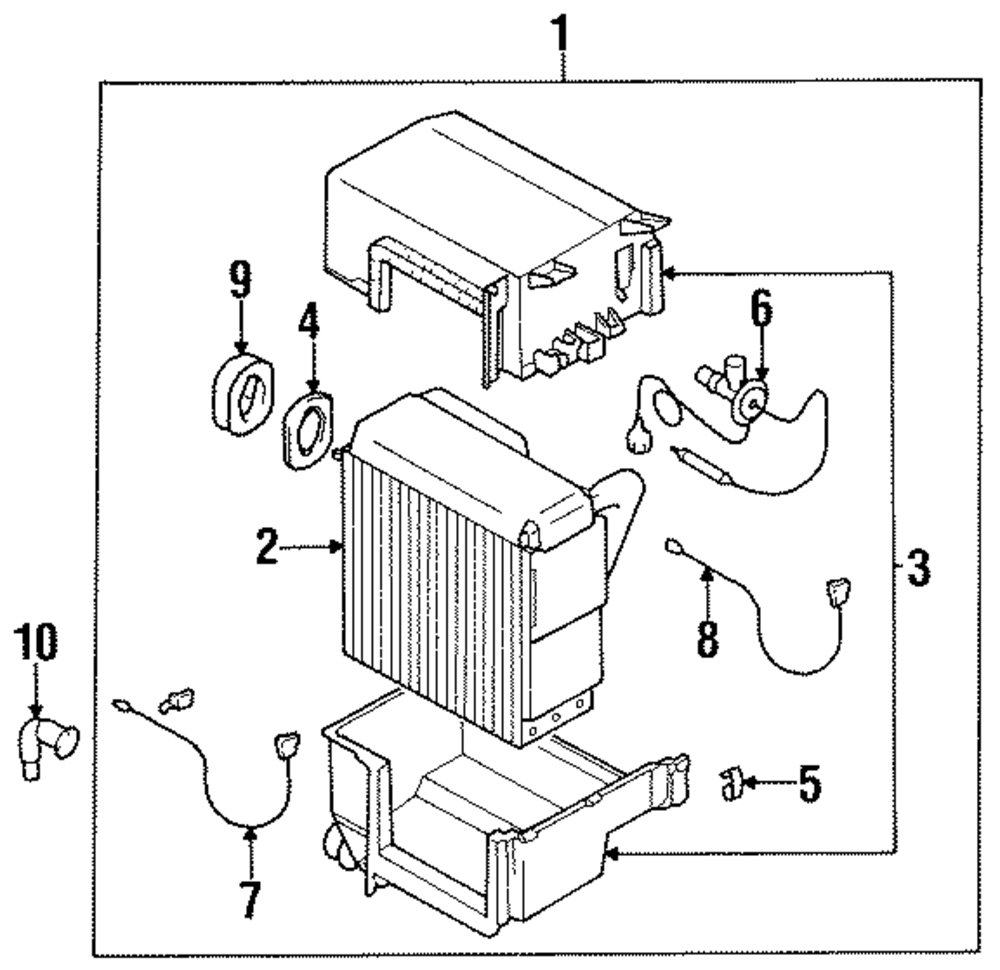 1
9
4
6
2
3
8
10
5
7