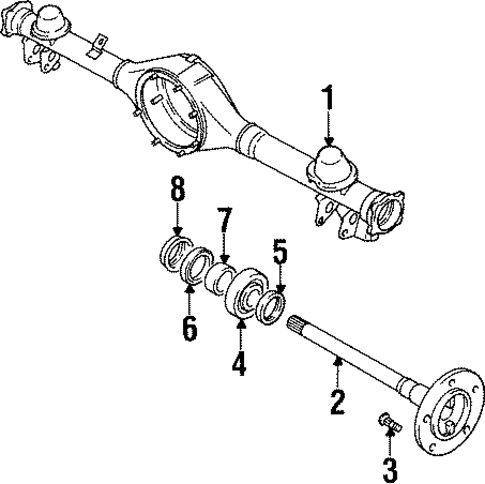 1
8
7
5
6
4
2
3