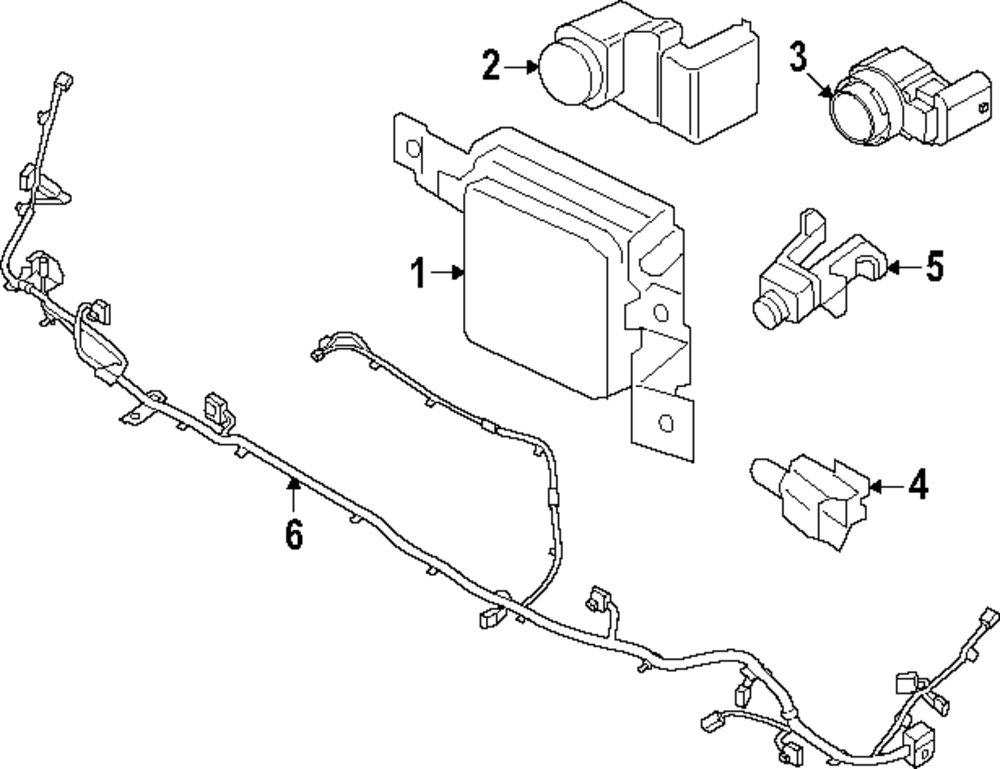 2
3
1
5
4
6