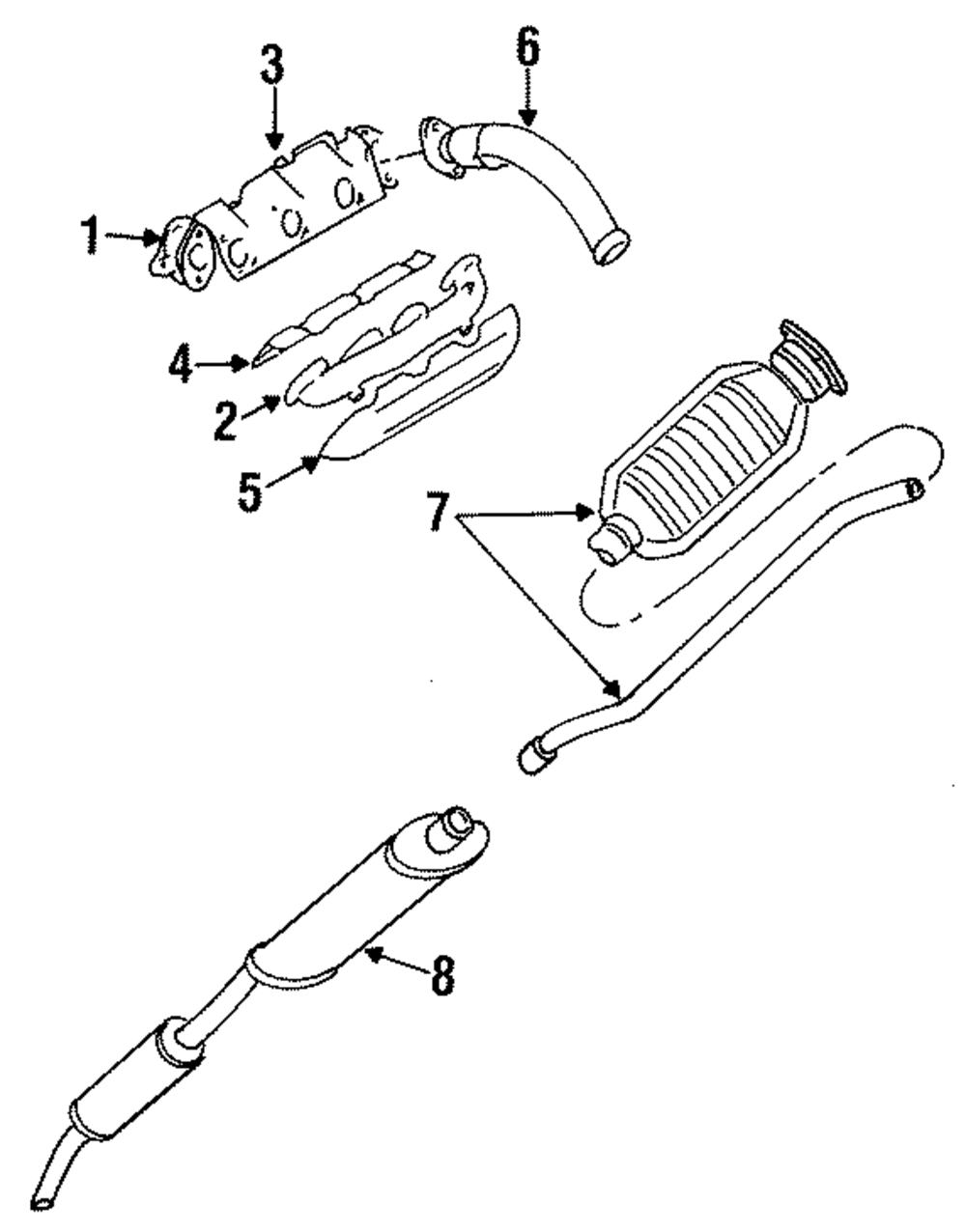 3
6
1
4
2
5
7
8