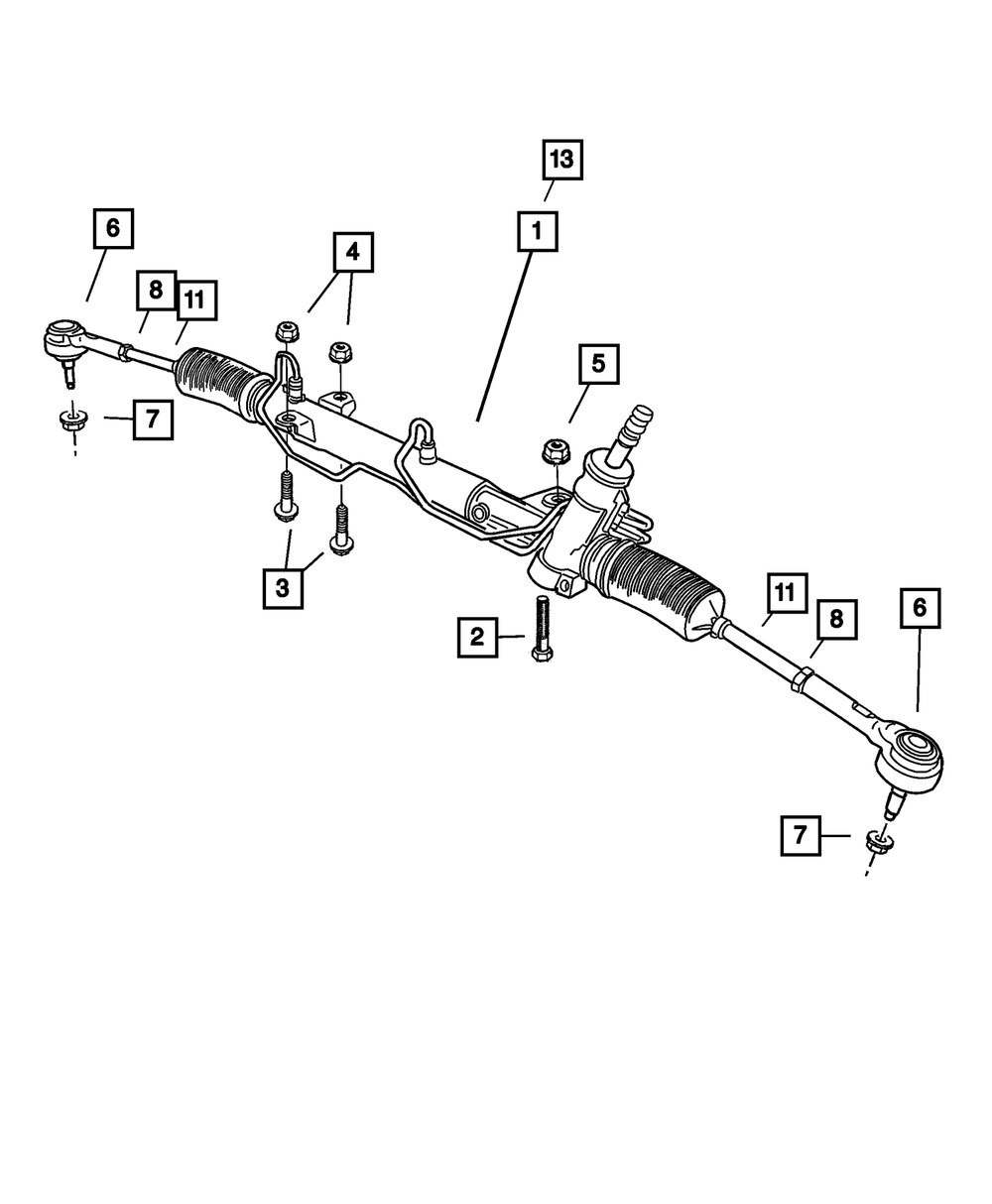 13
1
6
4
8
11
5
7
3
2
11
8
6
7