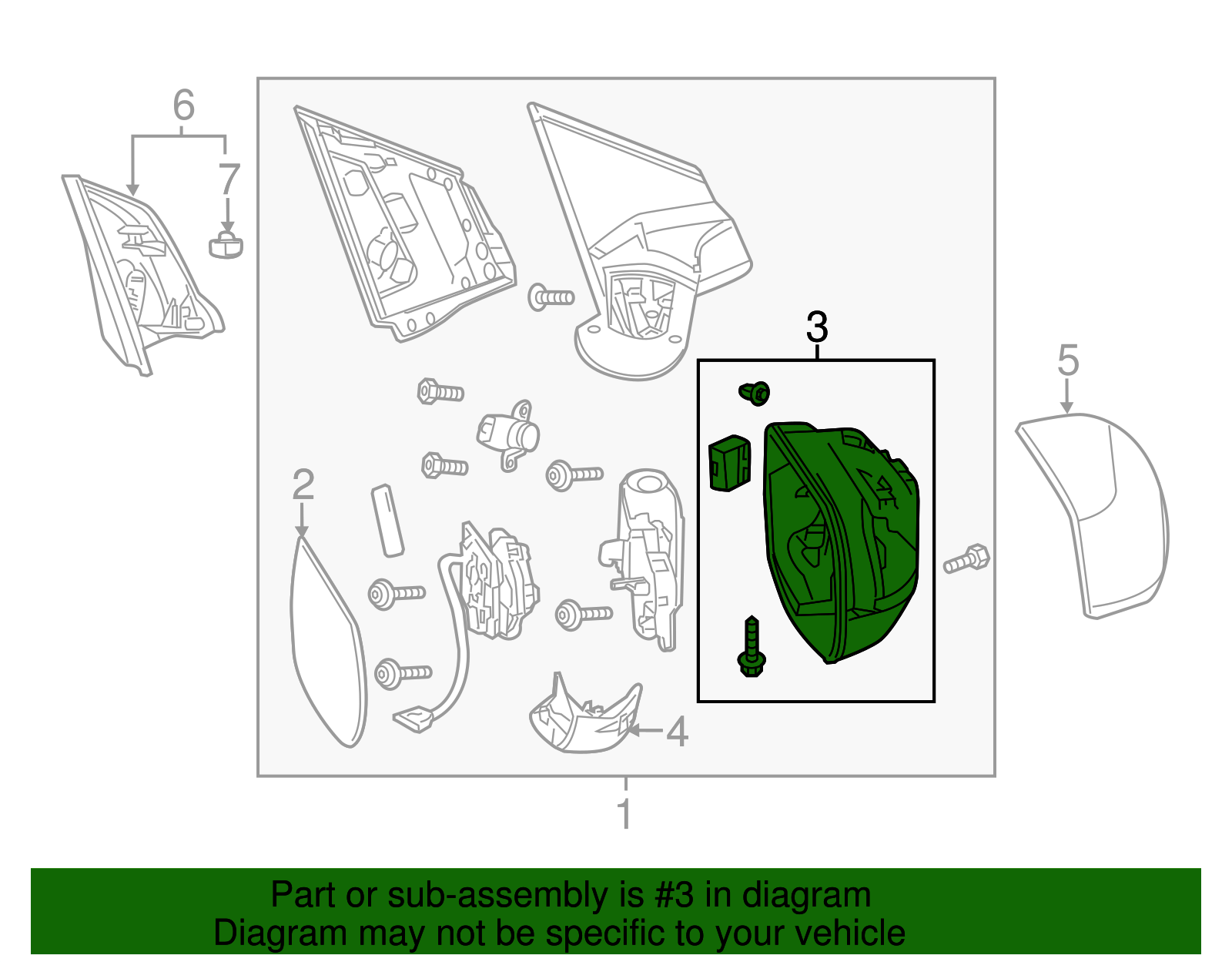 6
7
3
5
2
4
1

Part or sub-assembly is #3 in diagram
Diagram may not be specific to your vehicle