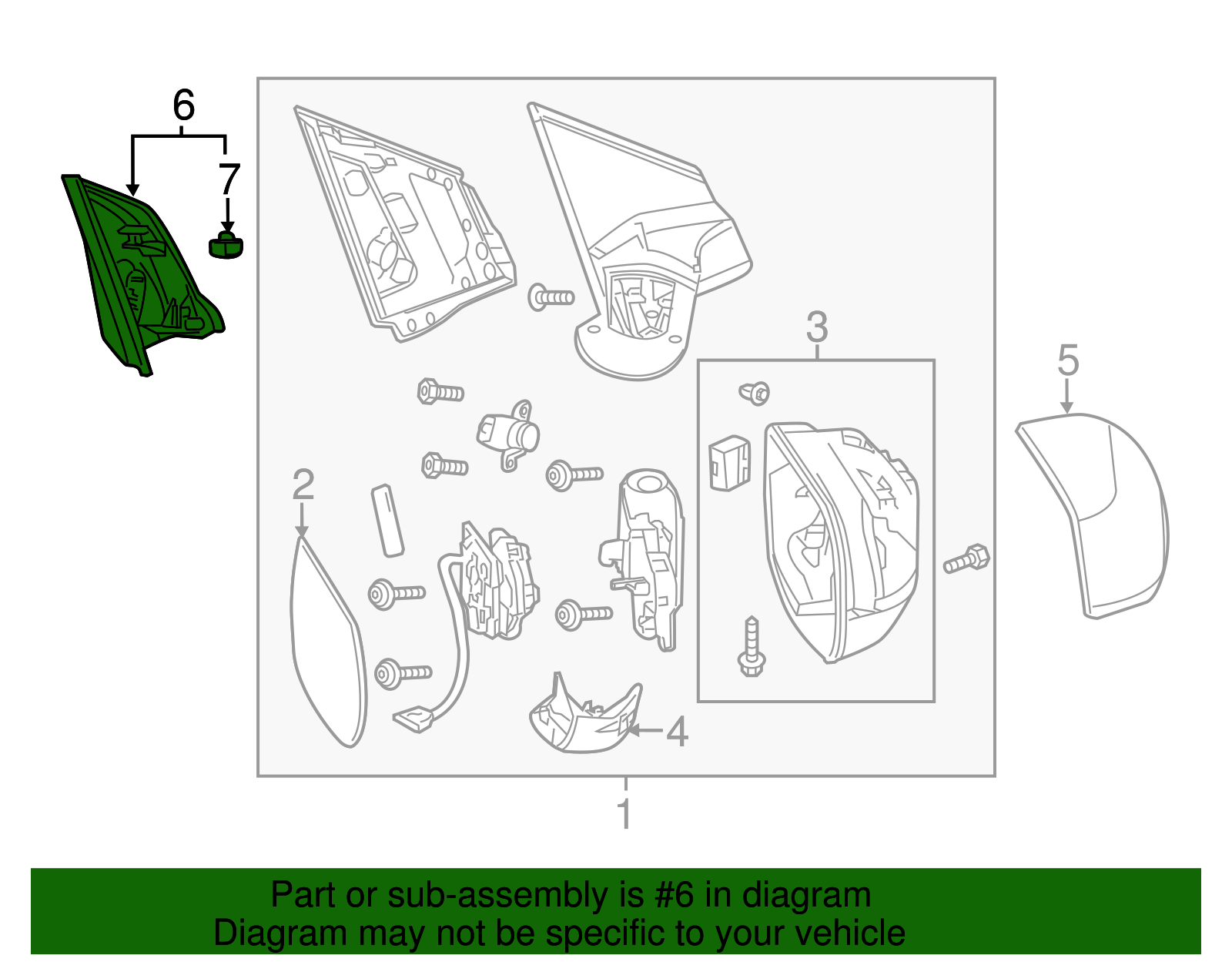 6
7
3
5
2
4
1
Part or sub-assembly is #6 in diagram
Diagram may not be specific to your vehicle