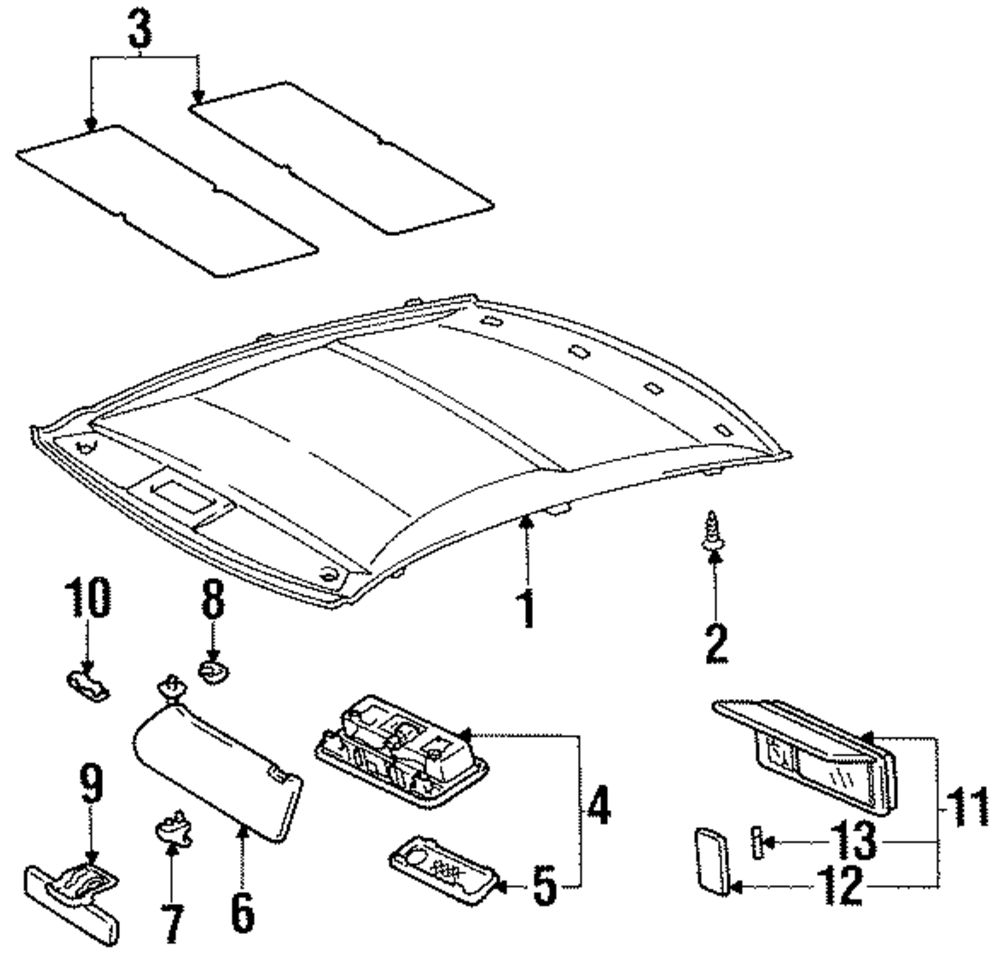 3
1
2
10
8
9
7
6
4
5
11
13
12