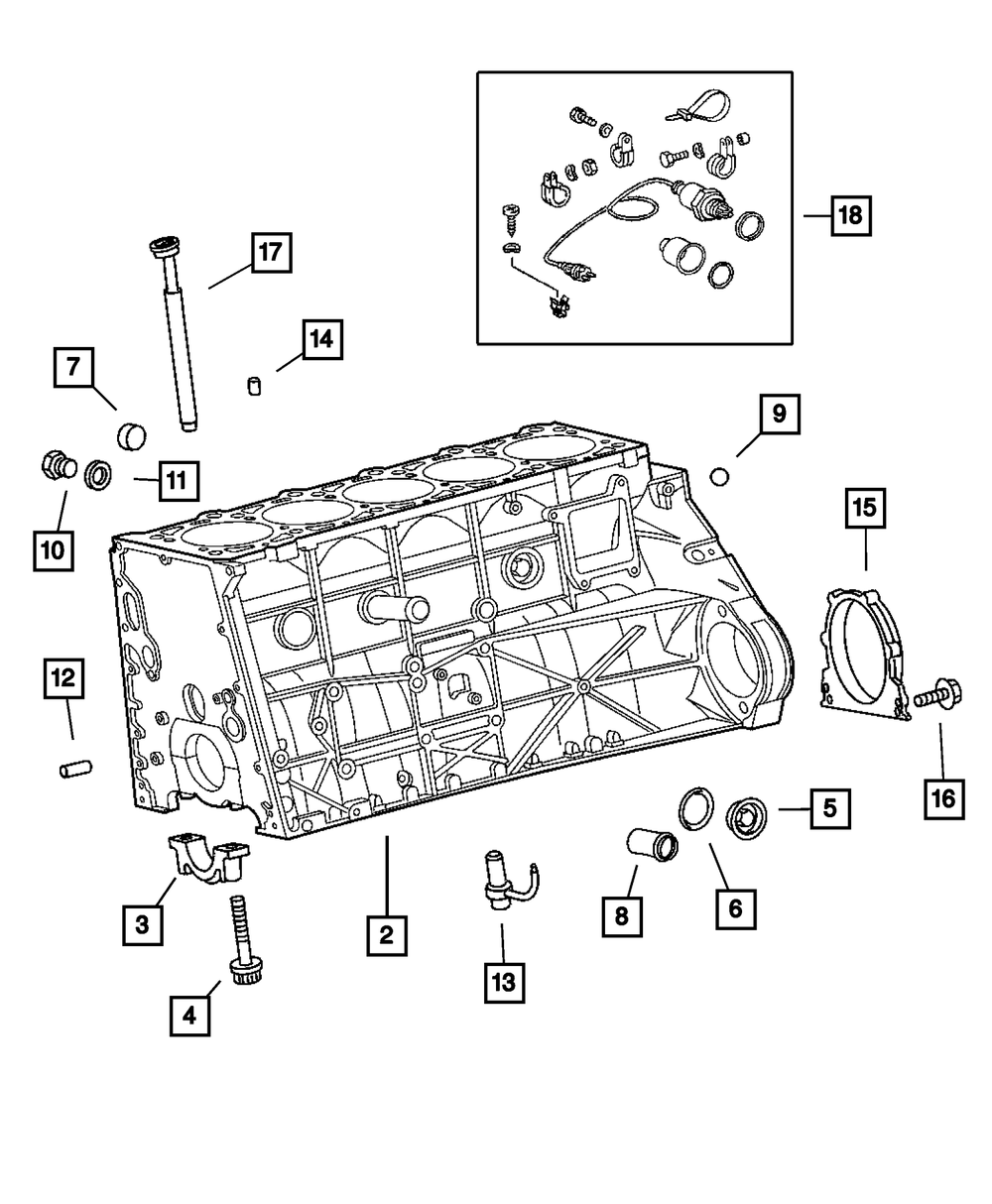 18

17

14

7

9

11

10

15

12

16

5

3

2

8

6

13

4