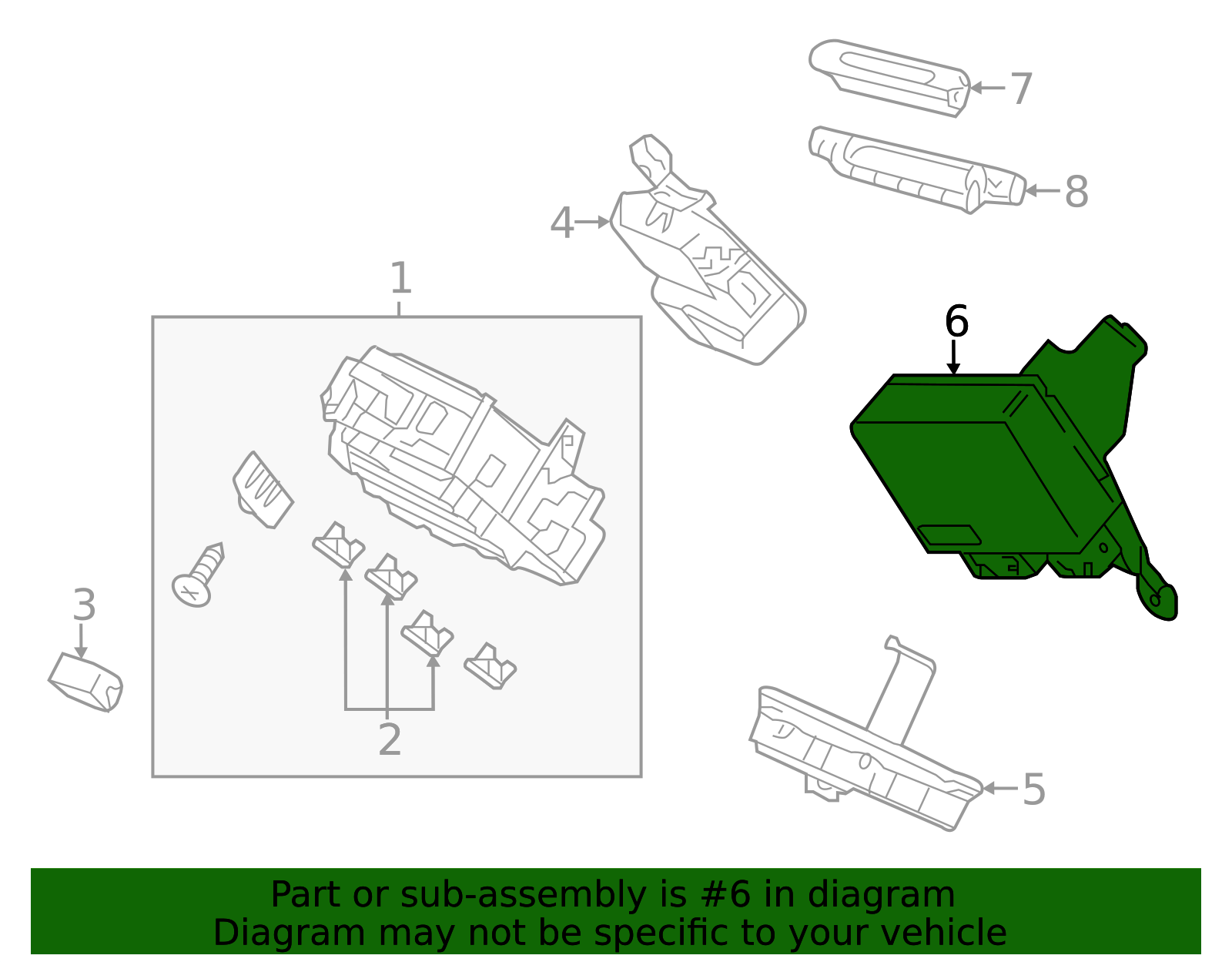 7
8
4
1
6
3
2
5
Part or sub-assembly is #6 in diagram
Diagram may not be specific to your vehicle