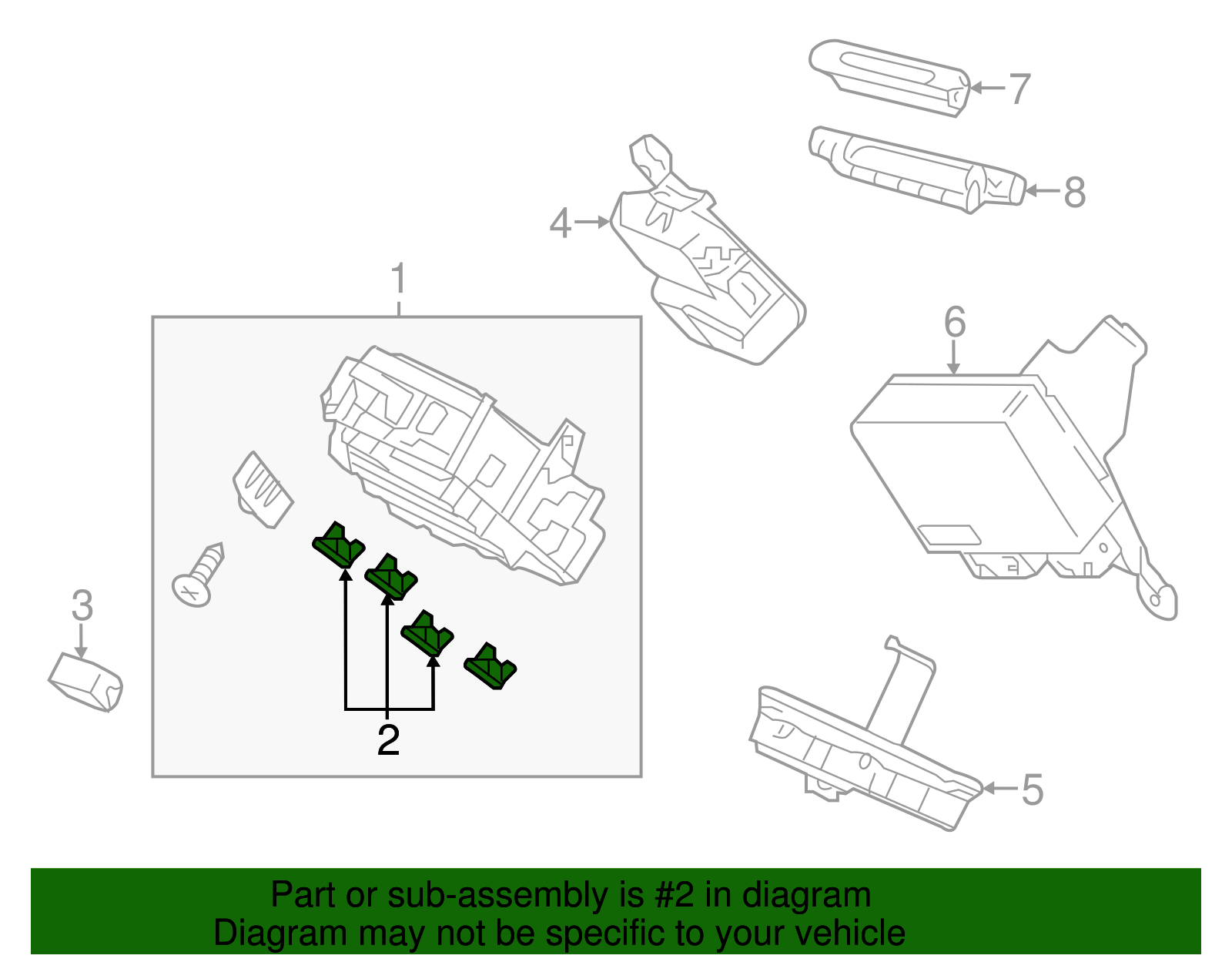 7
8
4
1
6
3
2
5
Part or sub-assembly is #2 in diagram
Diagram may not be specific to your vehicle