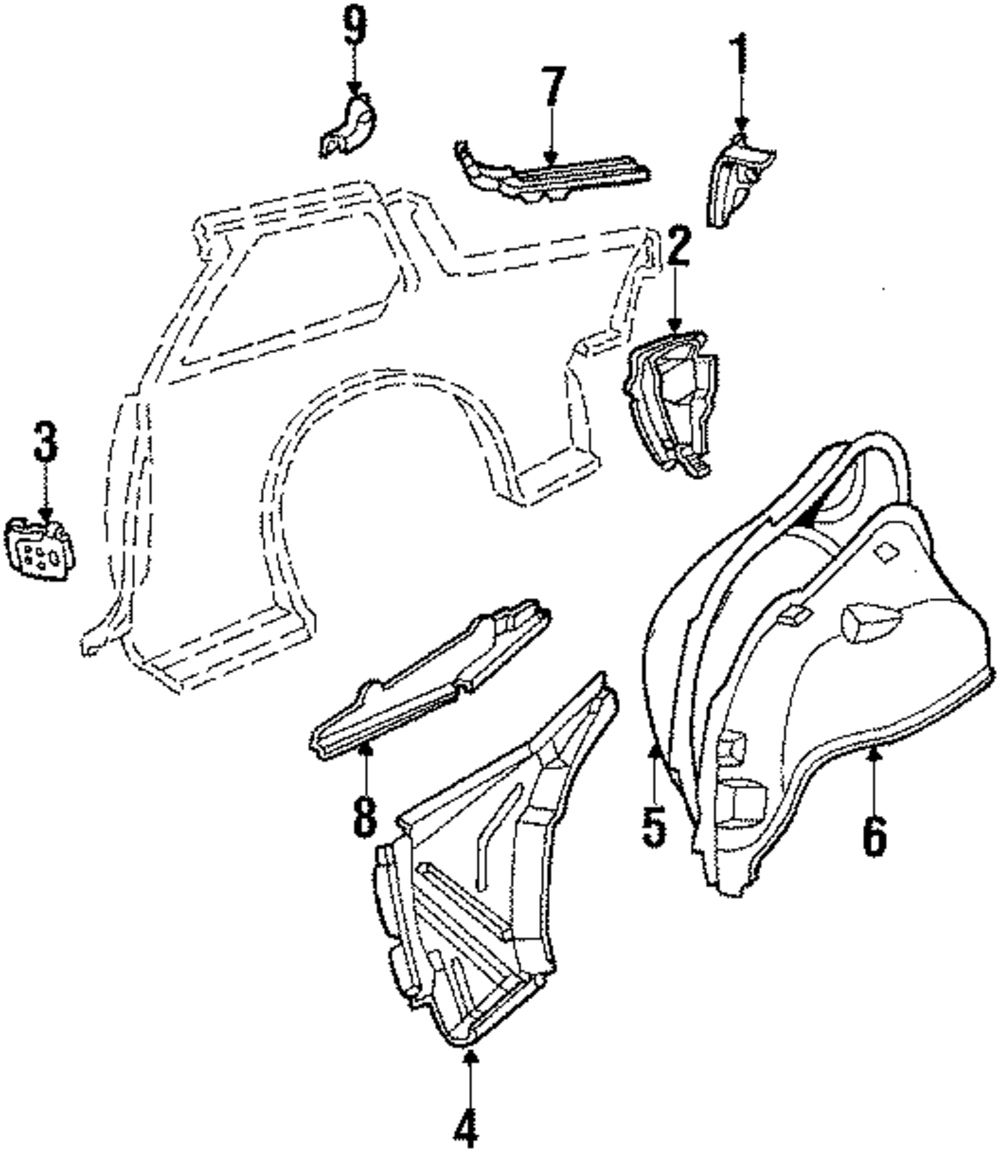 9
7
1
2
3
8
5
6
4