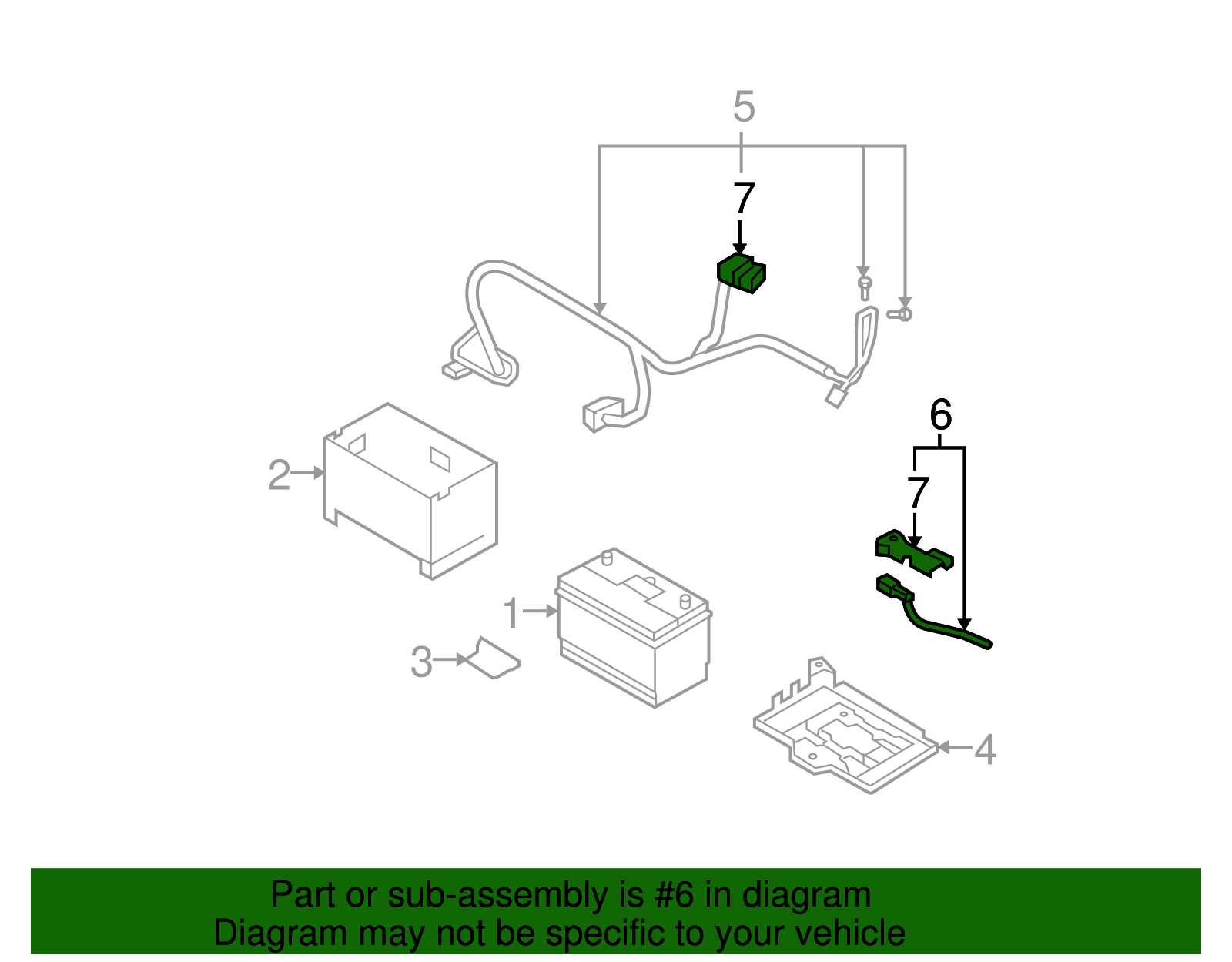 5
7
6
7
2
1
3
4

Part or sub-assembly is #6 in diagram
Diagram may not be specific to your vehicle