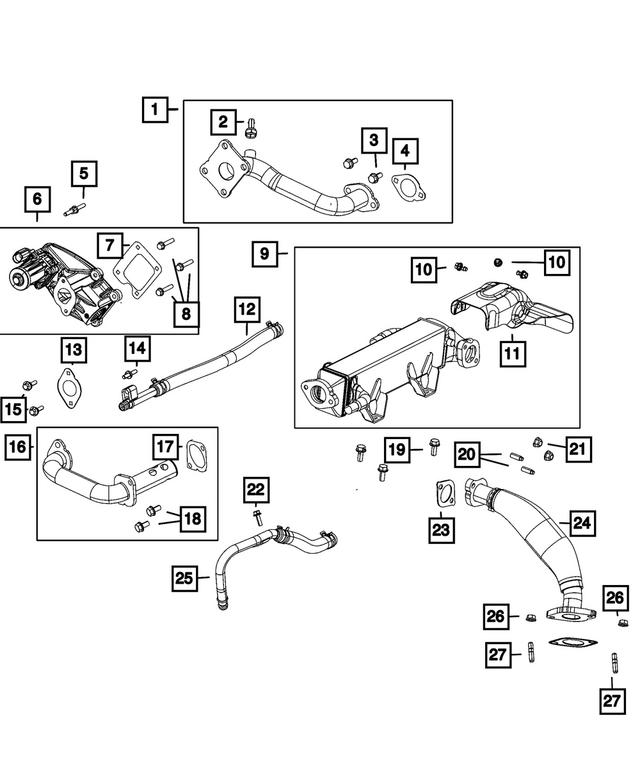 1
2
3
4
5
6
7
8
9
10
10
11
12
13
14
15
16
17
18
19
20
21
22
23
24
25
26
26
27
27