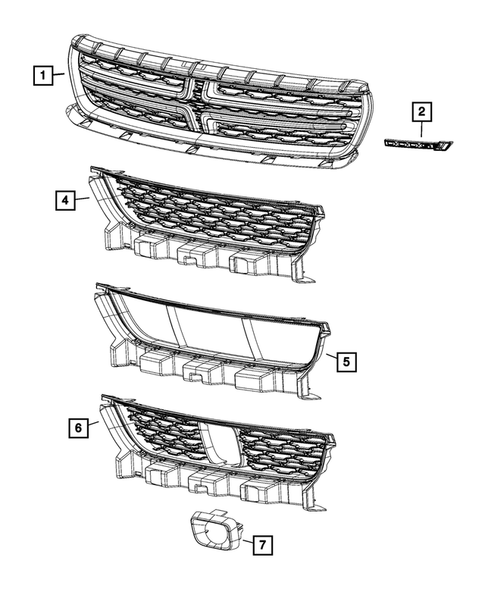 1
2
4
5
6
7