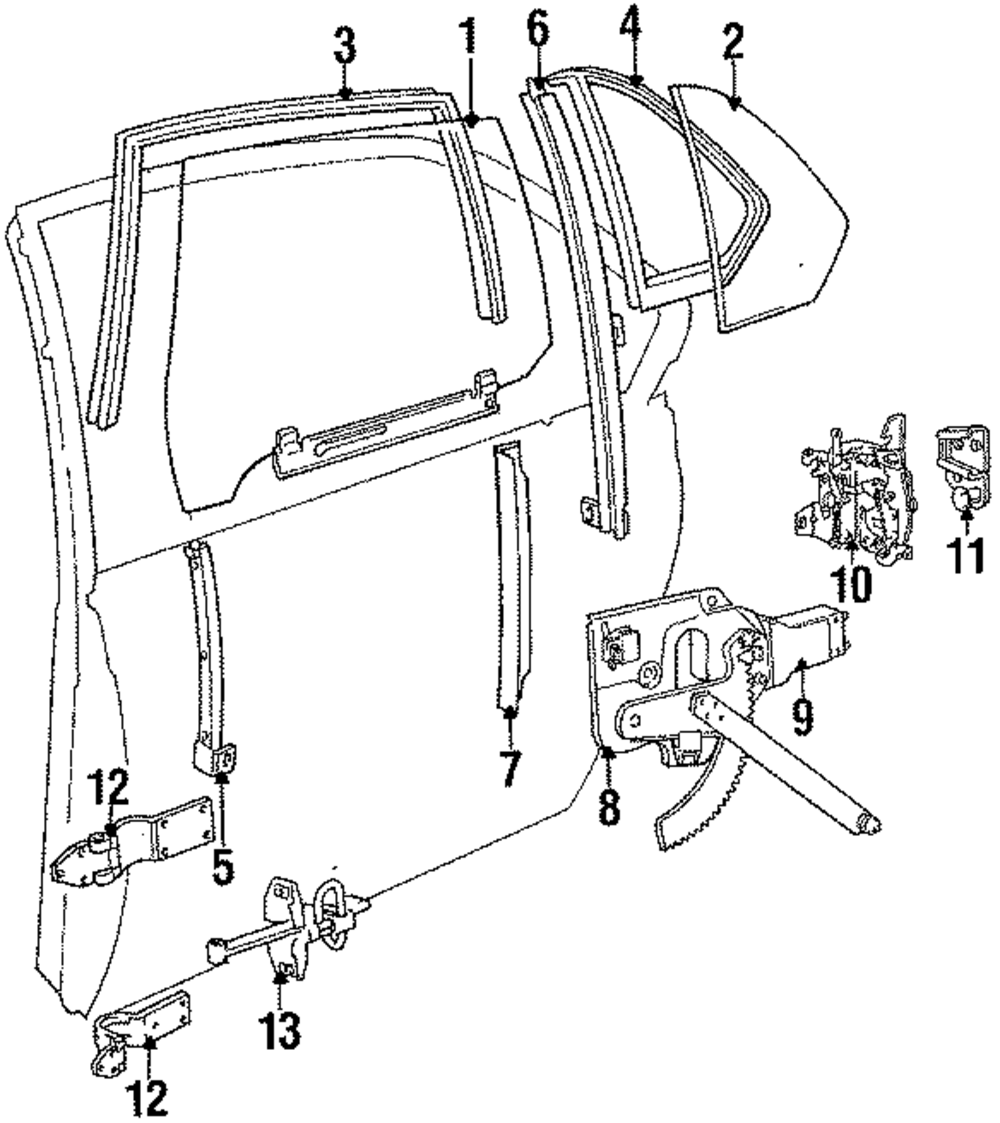 3
1
6
4
2
10
11
9
7
8
12
5
13
12