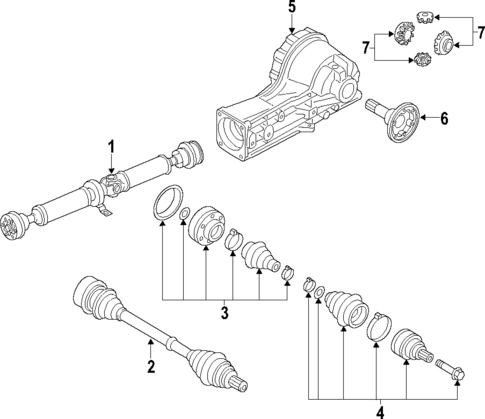 5
7
7
6
1
3
2
4