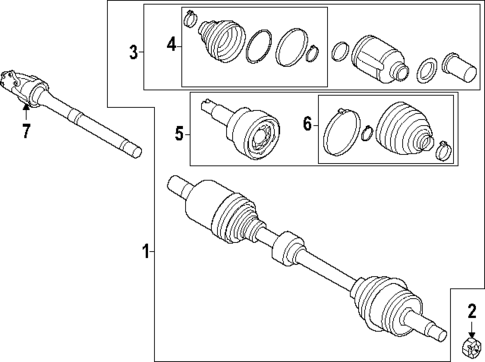 3
4
7
5
6
1
2