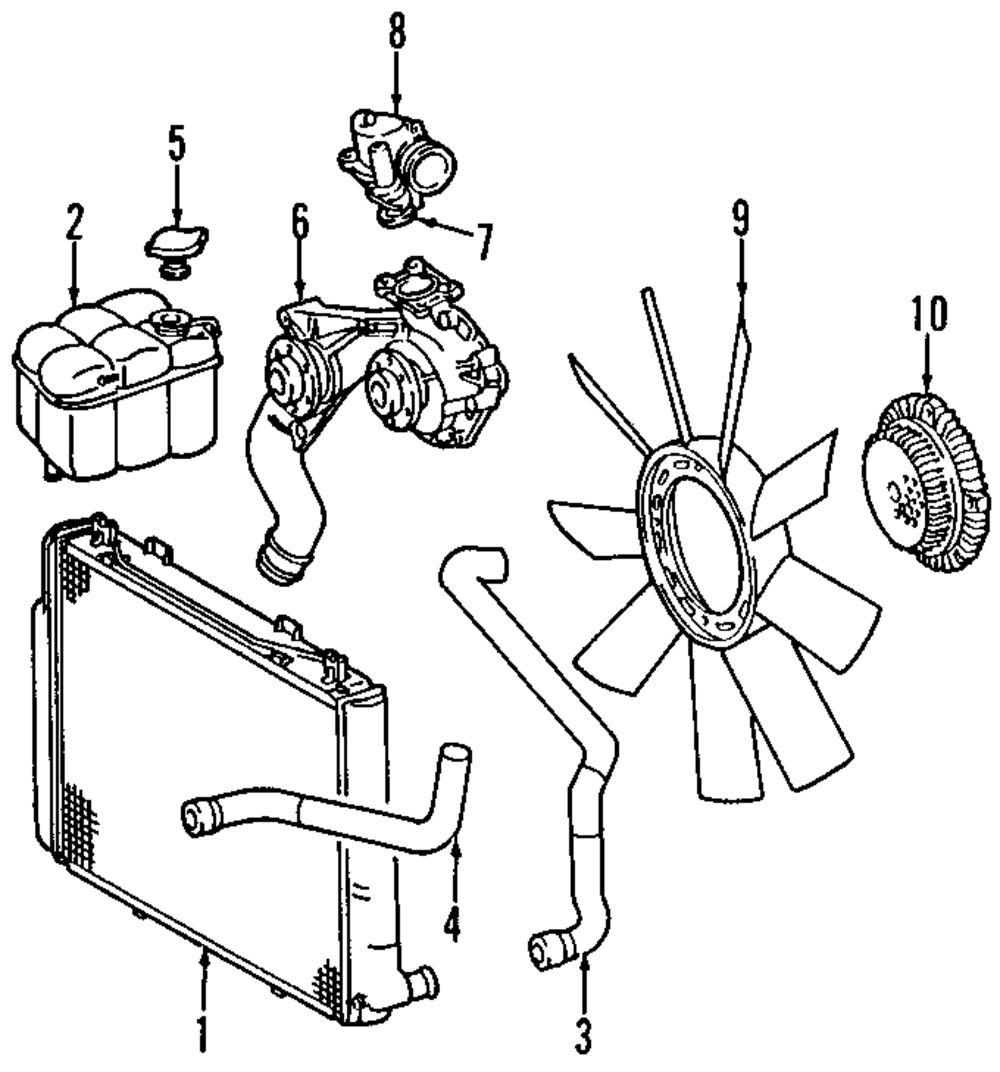 8
5
2
6
7
9
10
4
1
3