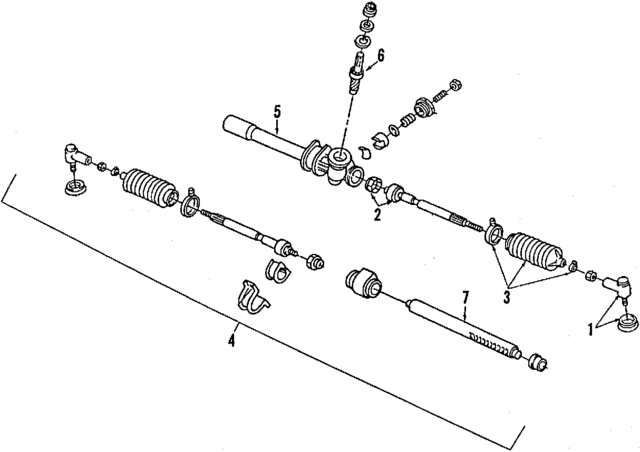 6
5
2
3
1
7
4