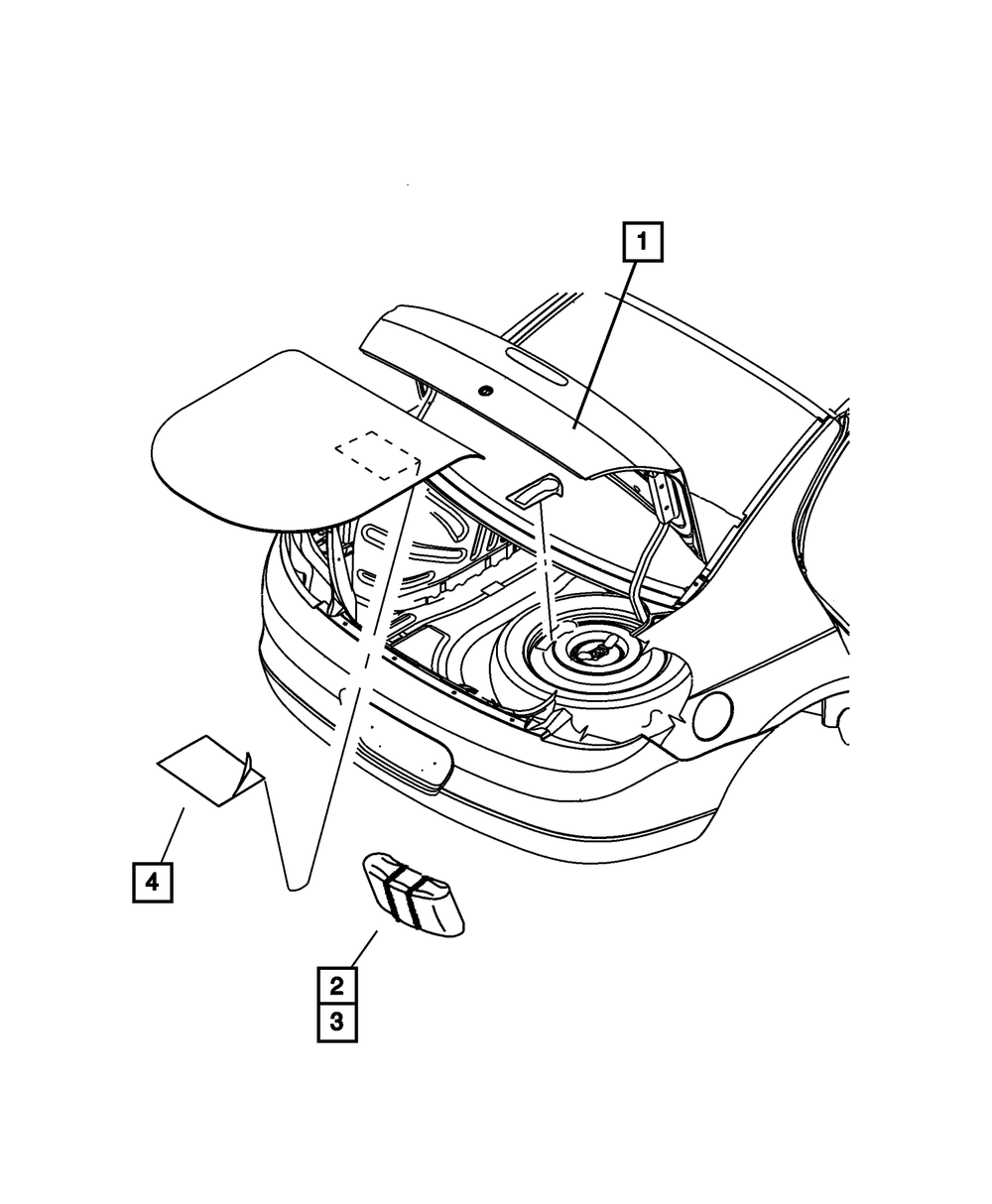 1
4
2
3