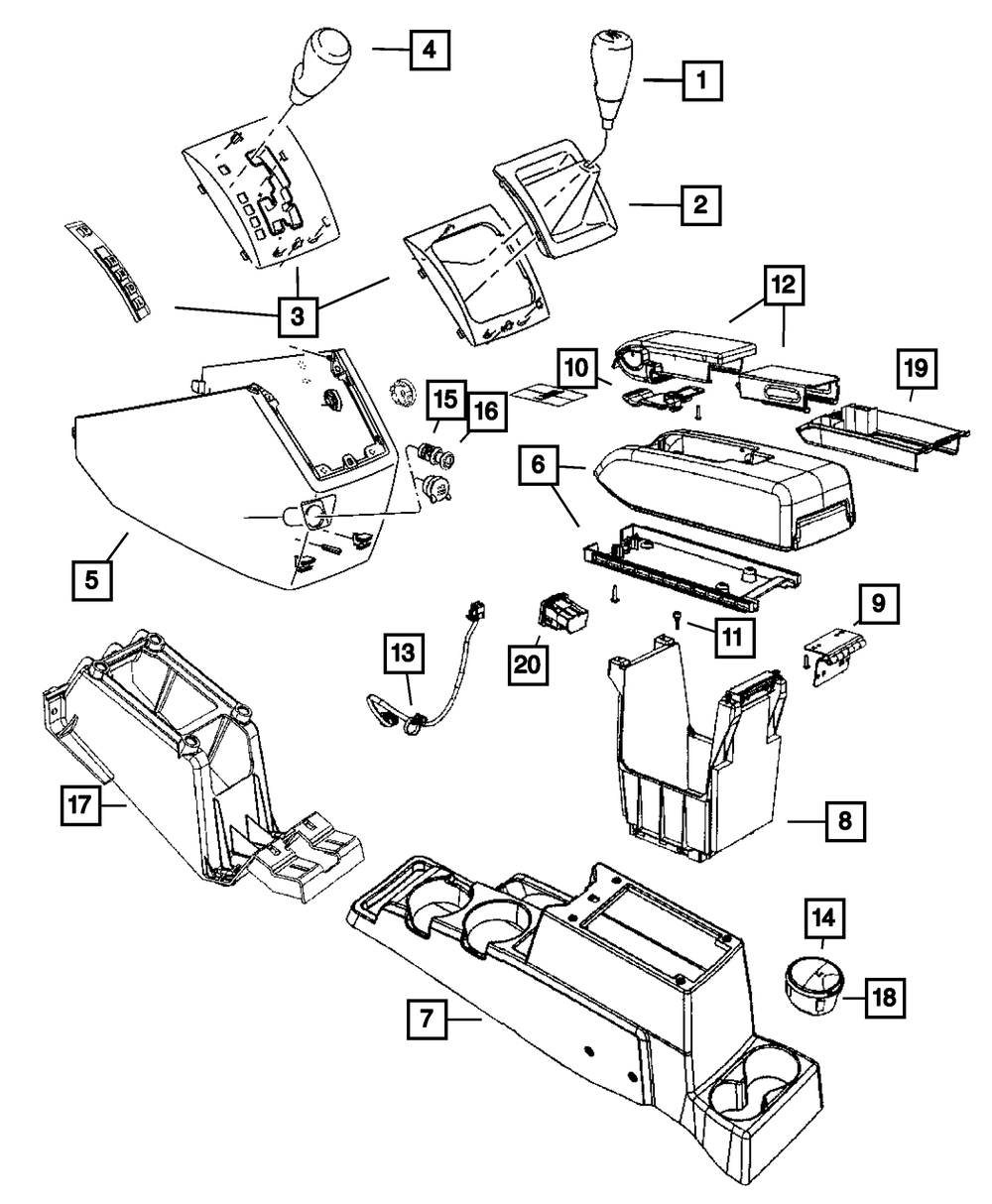 4
1
2
3
12
10
19
15
16
6
5
9
11
13
20
17
8
14
18
7