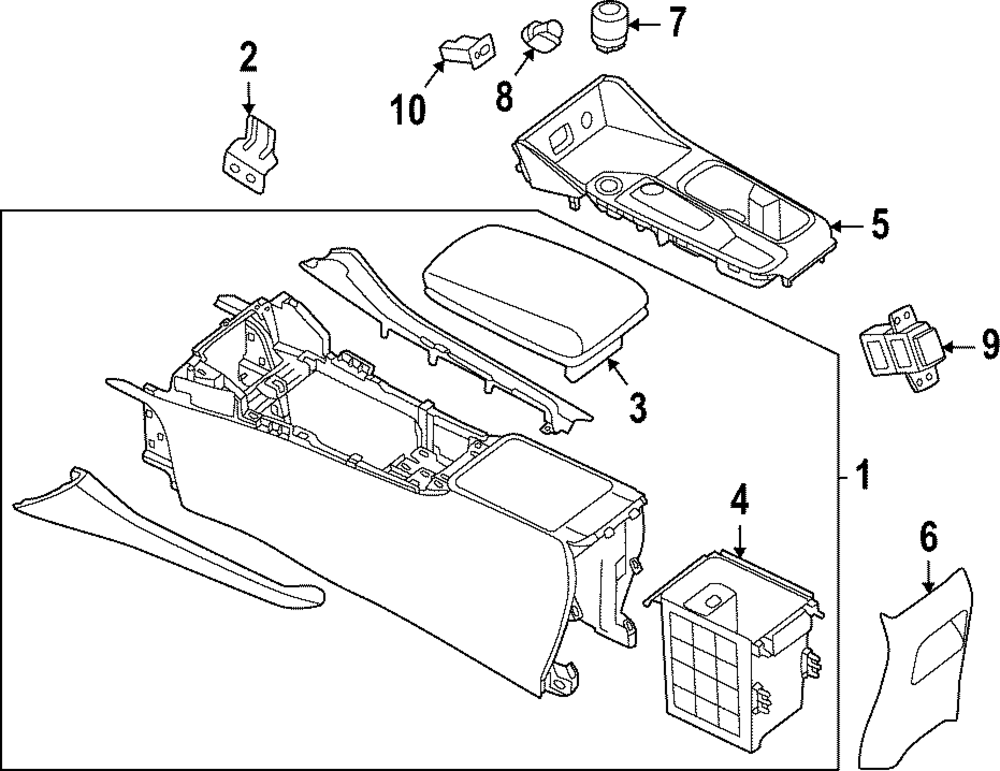 2
10
8
7
5
9
3
1
4
6