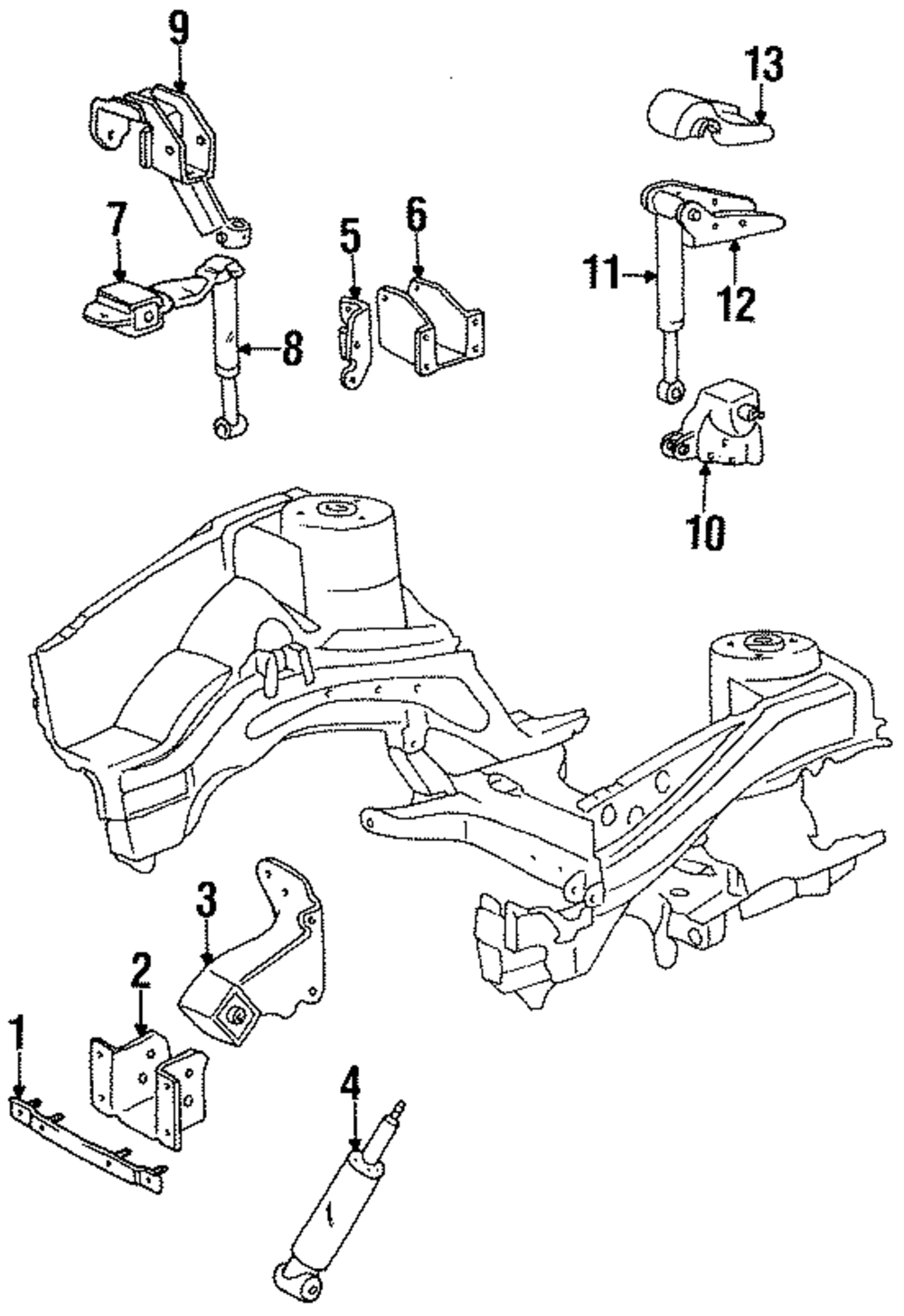 9
13
7
5
6
11
12
8
10
3
2
1
4