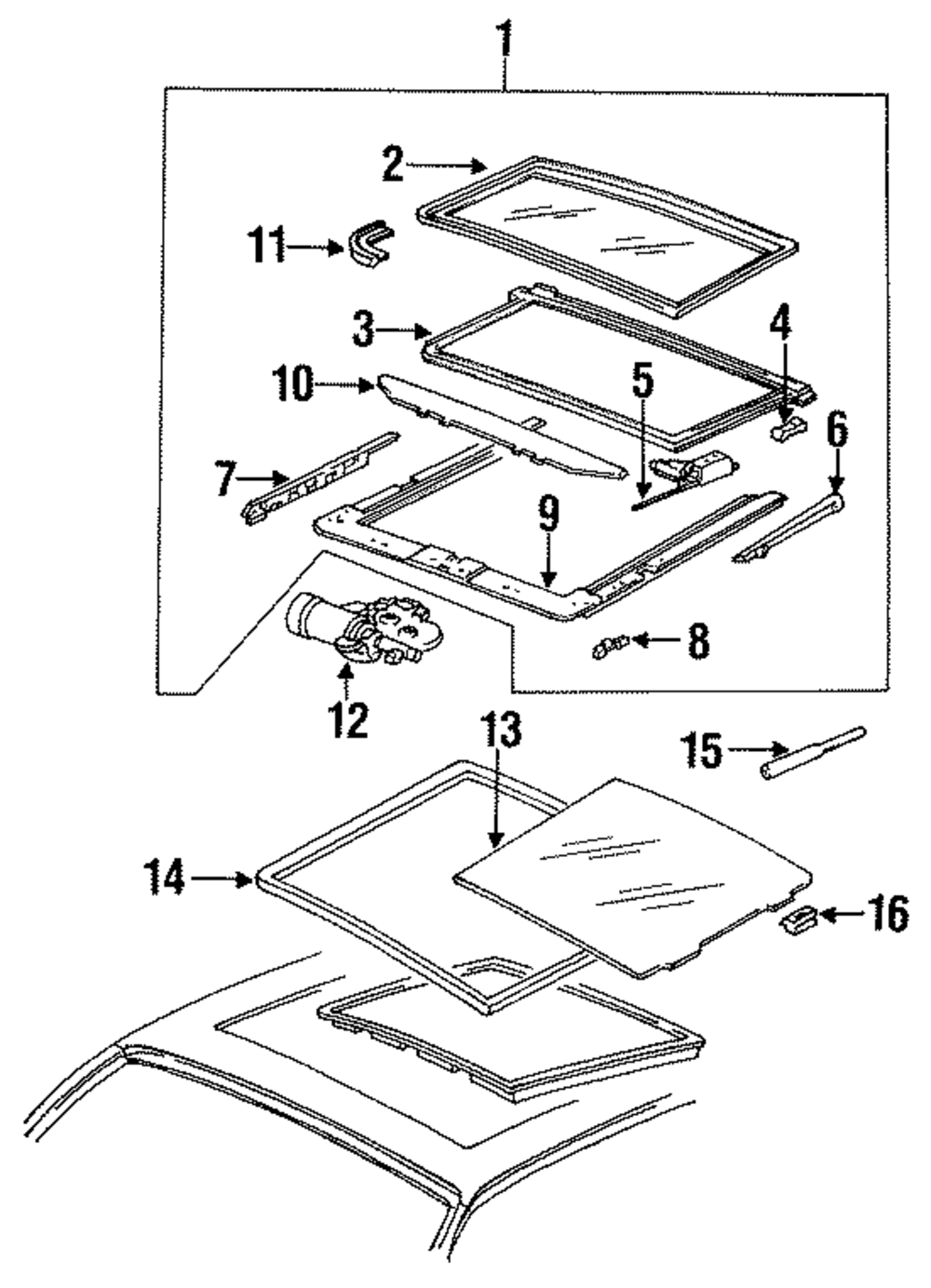 1
2
11
3
4
10
5
6
7
9
8
12
13
15
14
16