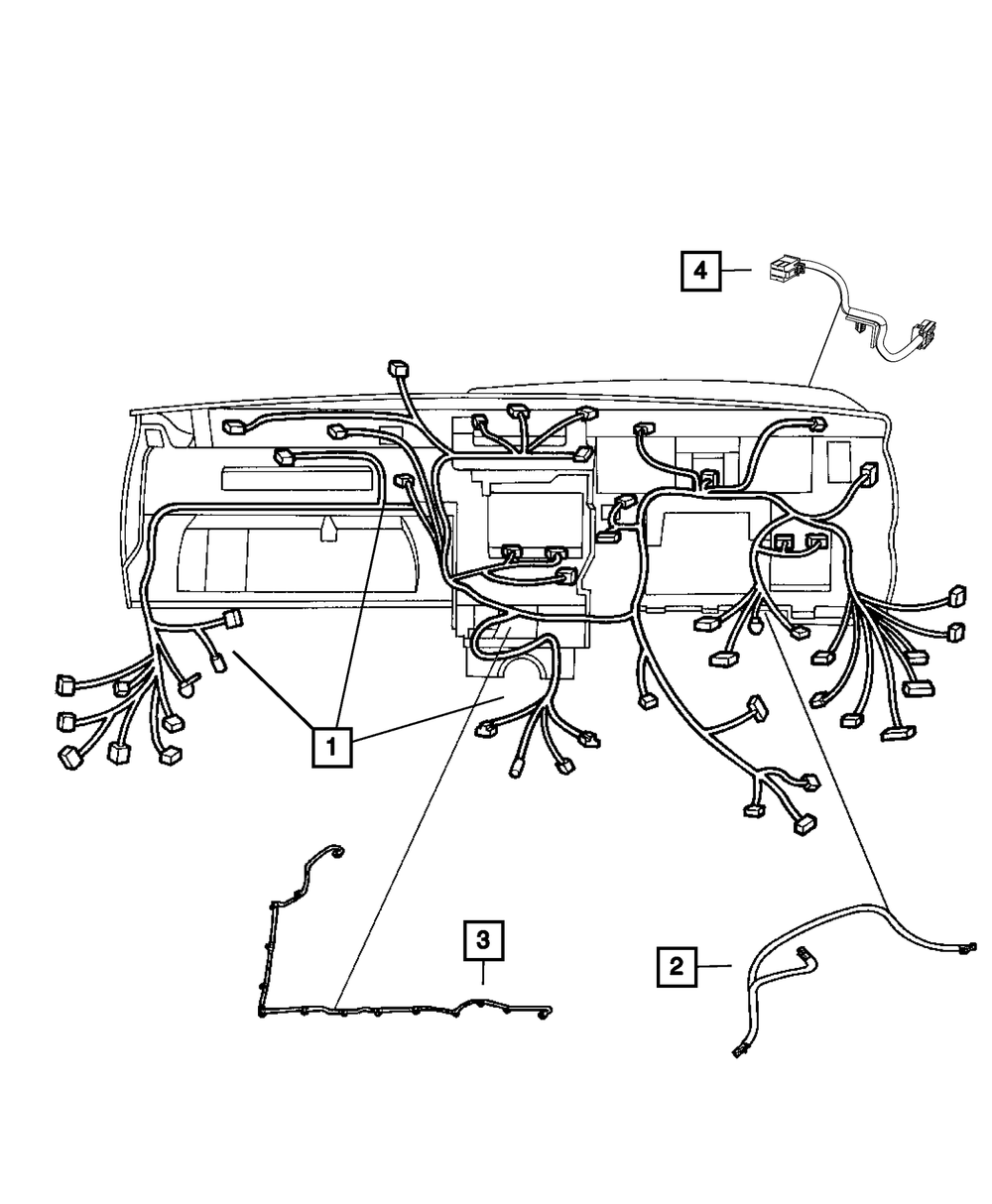 4

1

3

2