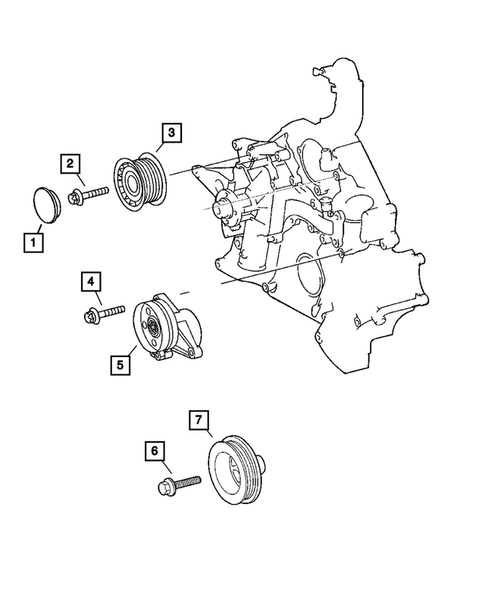 3
2
1
4
5
7
6