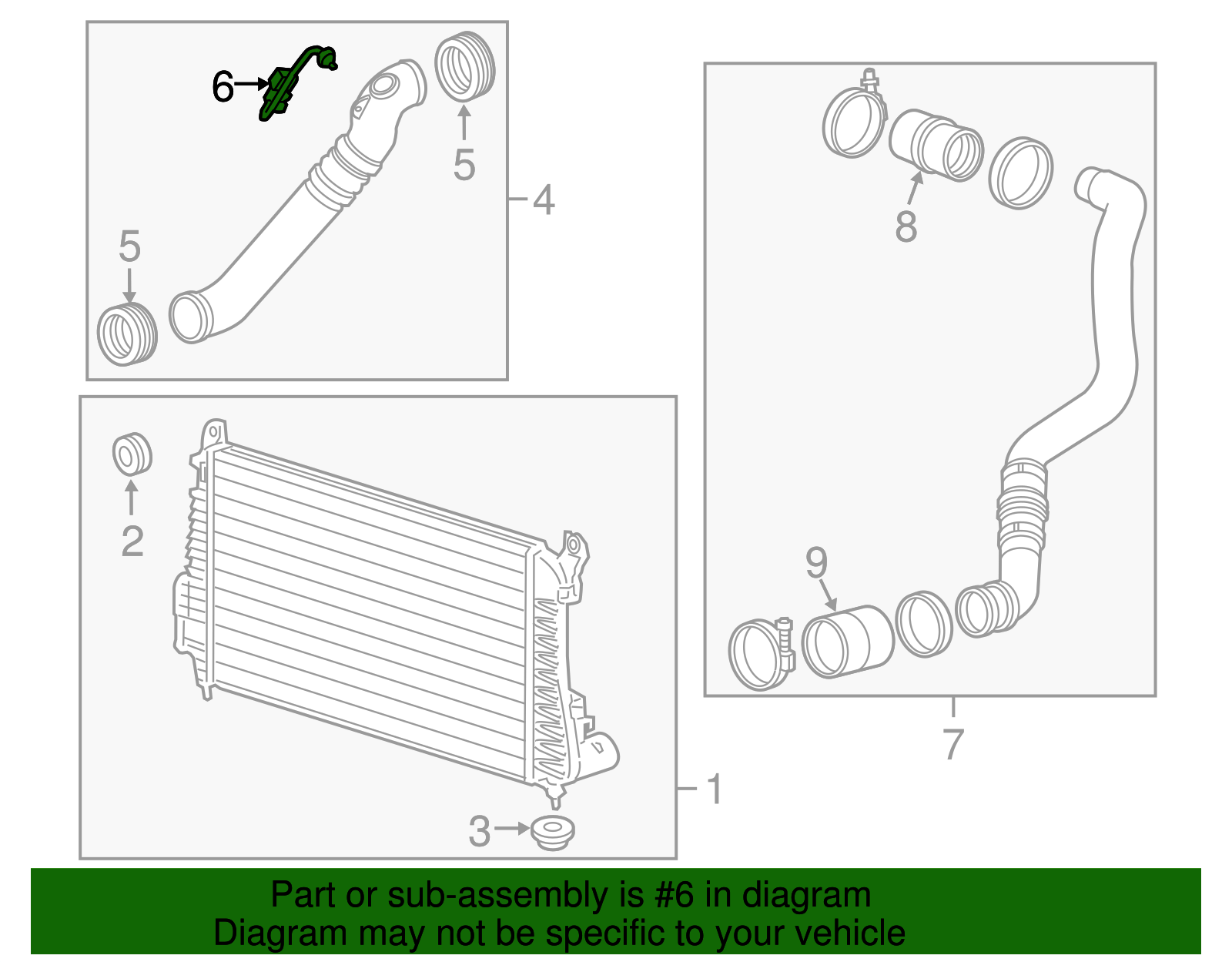 6
5
4
5
8
2
9
7
1
3

Part or sub-assembly is #6 in diagram
Diagram may not be specific to your vehicle