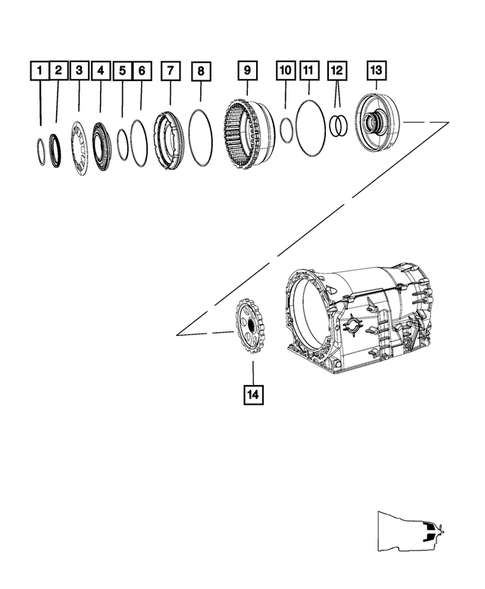 1
2
3
4
5
6
7
8
9
10
11
12
13
14