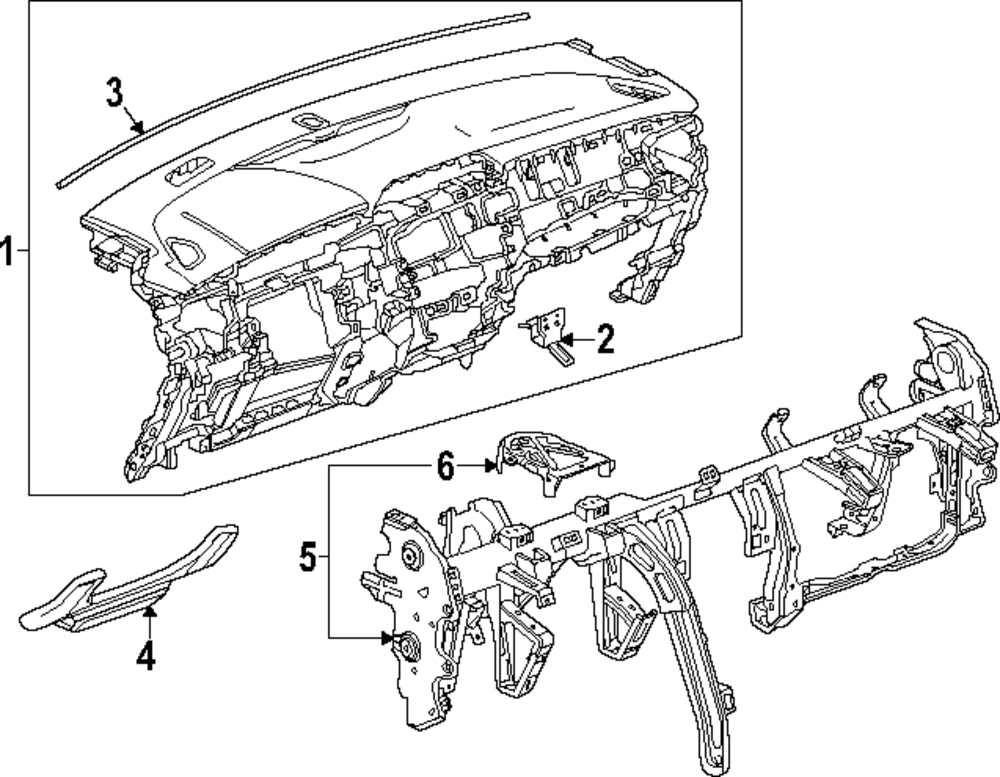 3
1
2
6
5
4