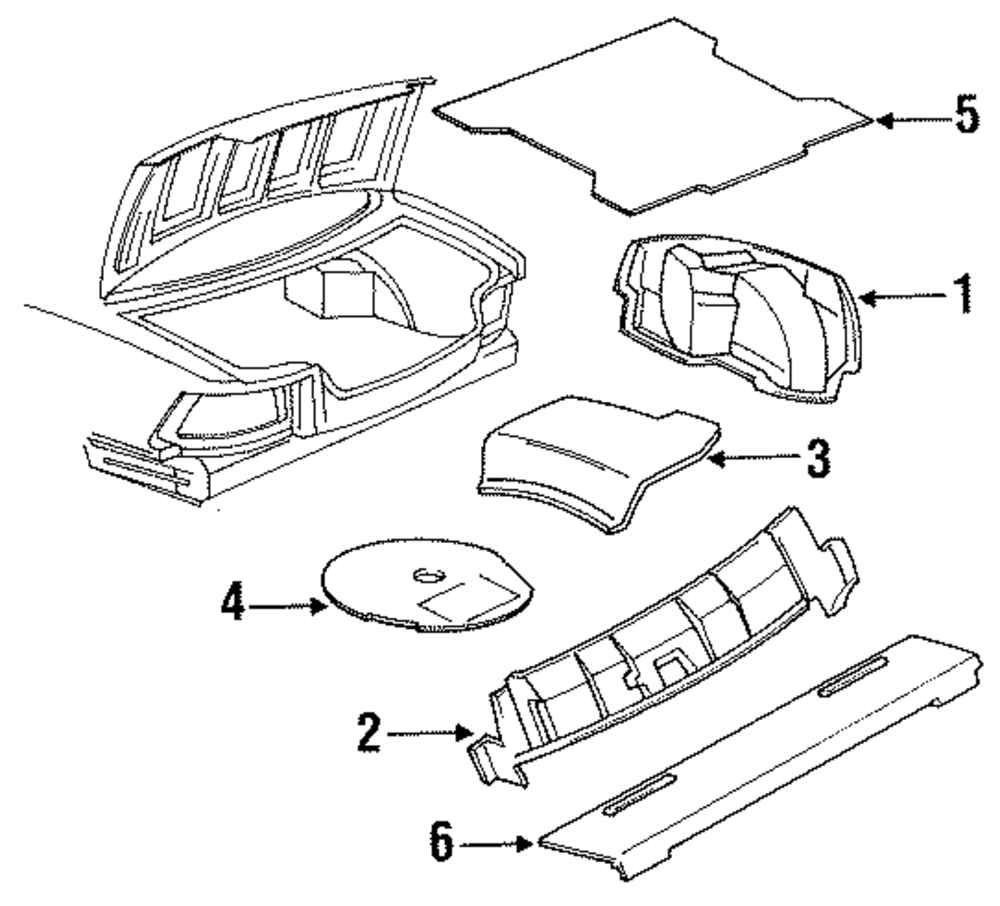 5
1
3
4
2
6