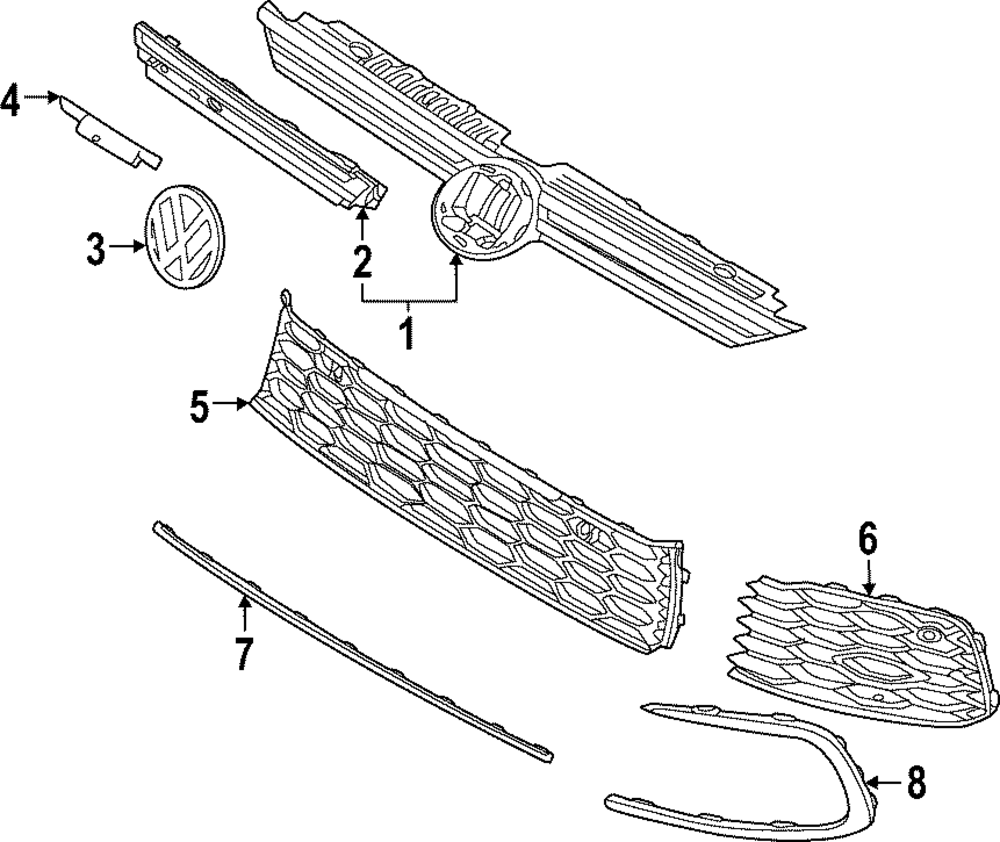 4
3
2
1
5
6
7
8