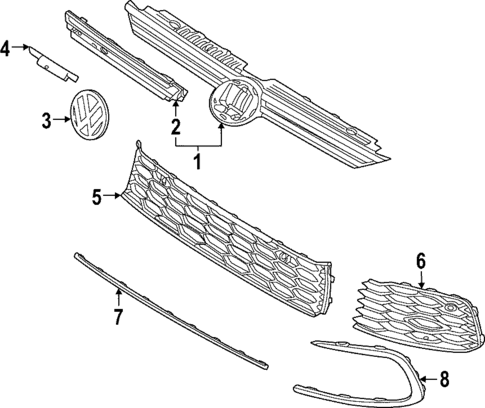 4
3
2
1
5
6
7
8