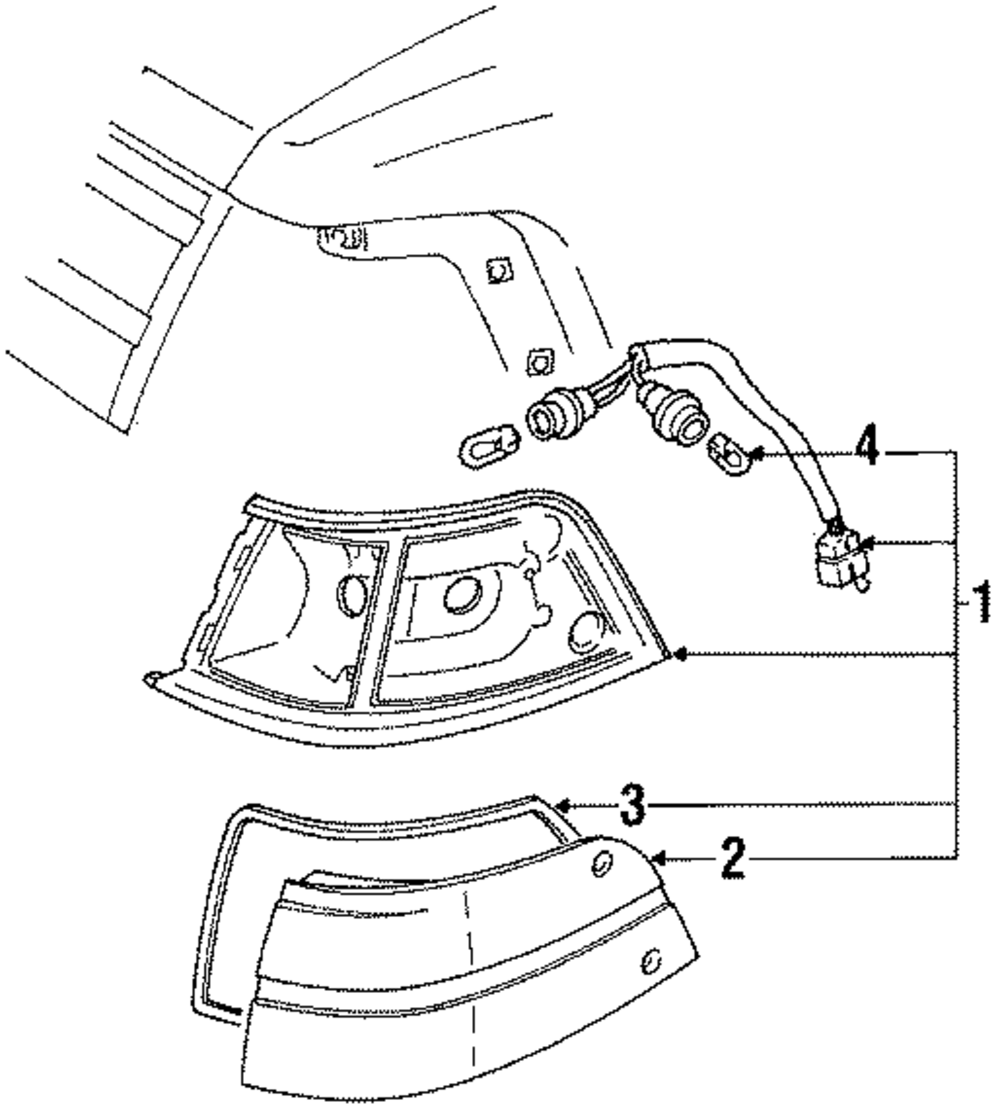 4
1
3
2