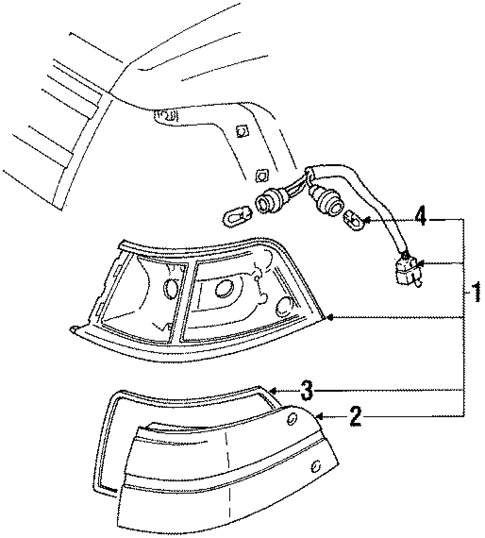 4
1
3
2