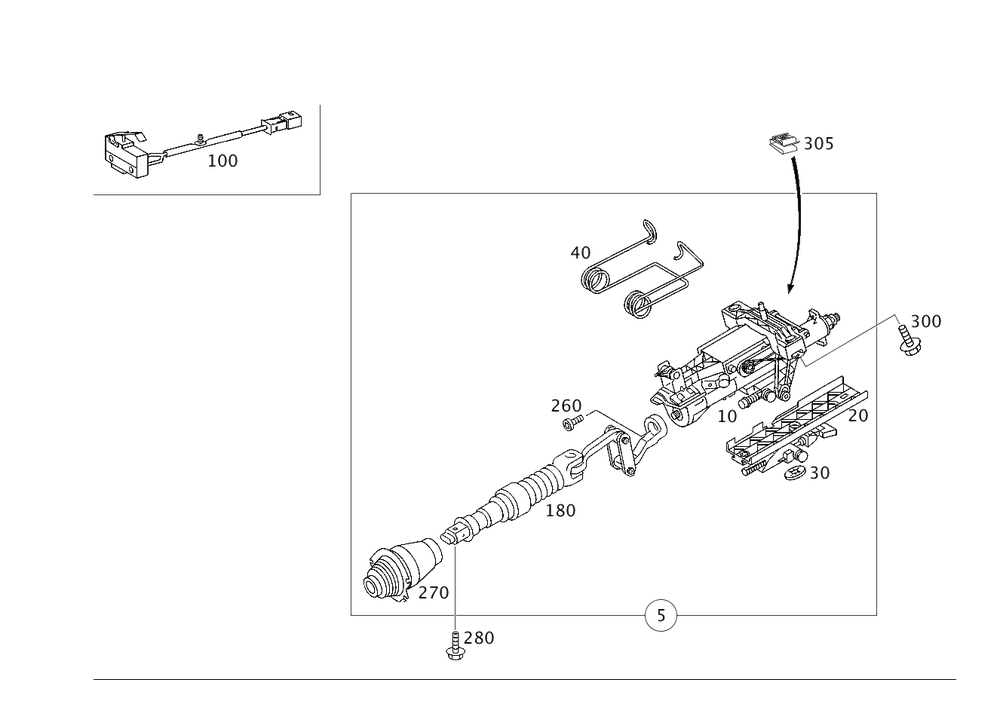 100

305

40

300

260

10

20

30

180

270

5

280