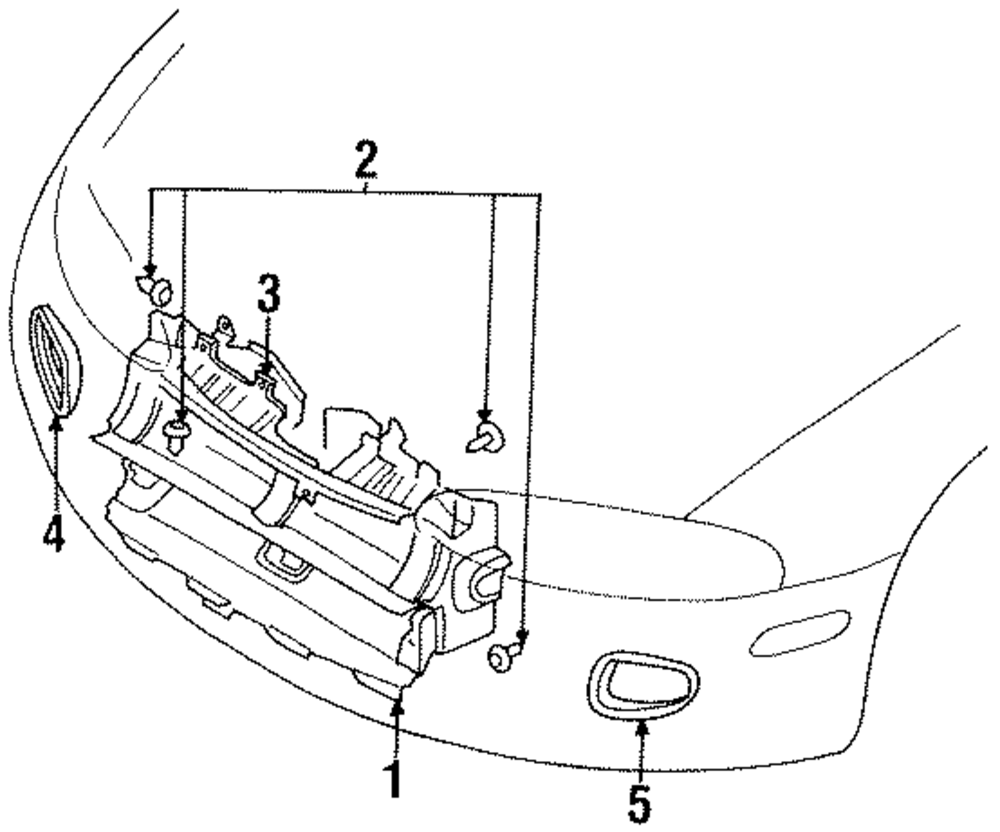 2
3
4
1
5