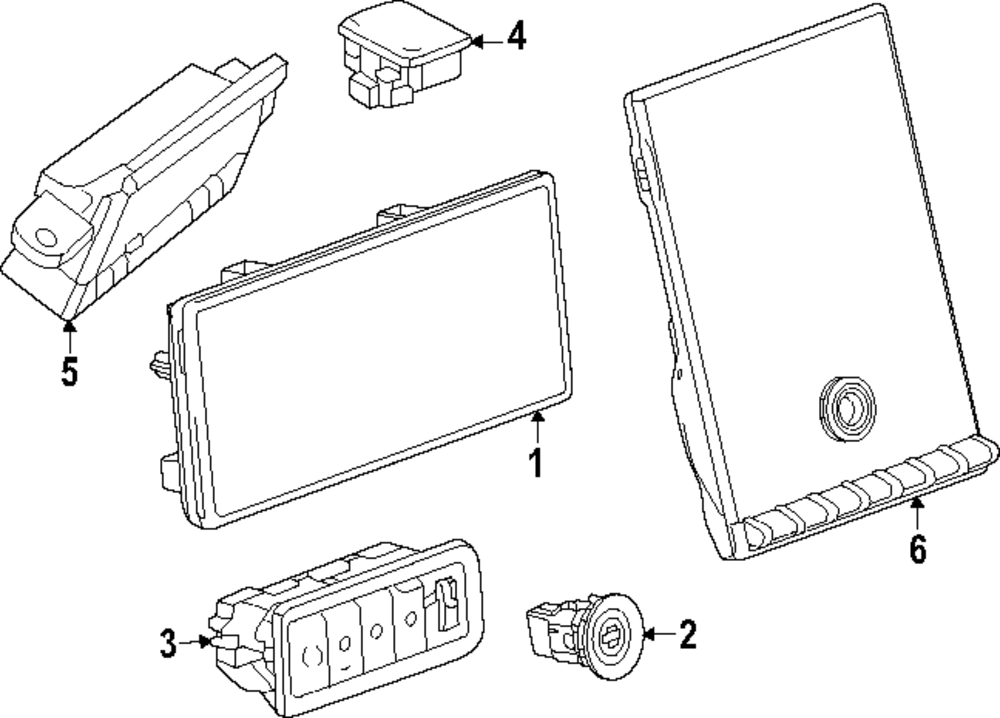 4
5
1
6
3
2