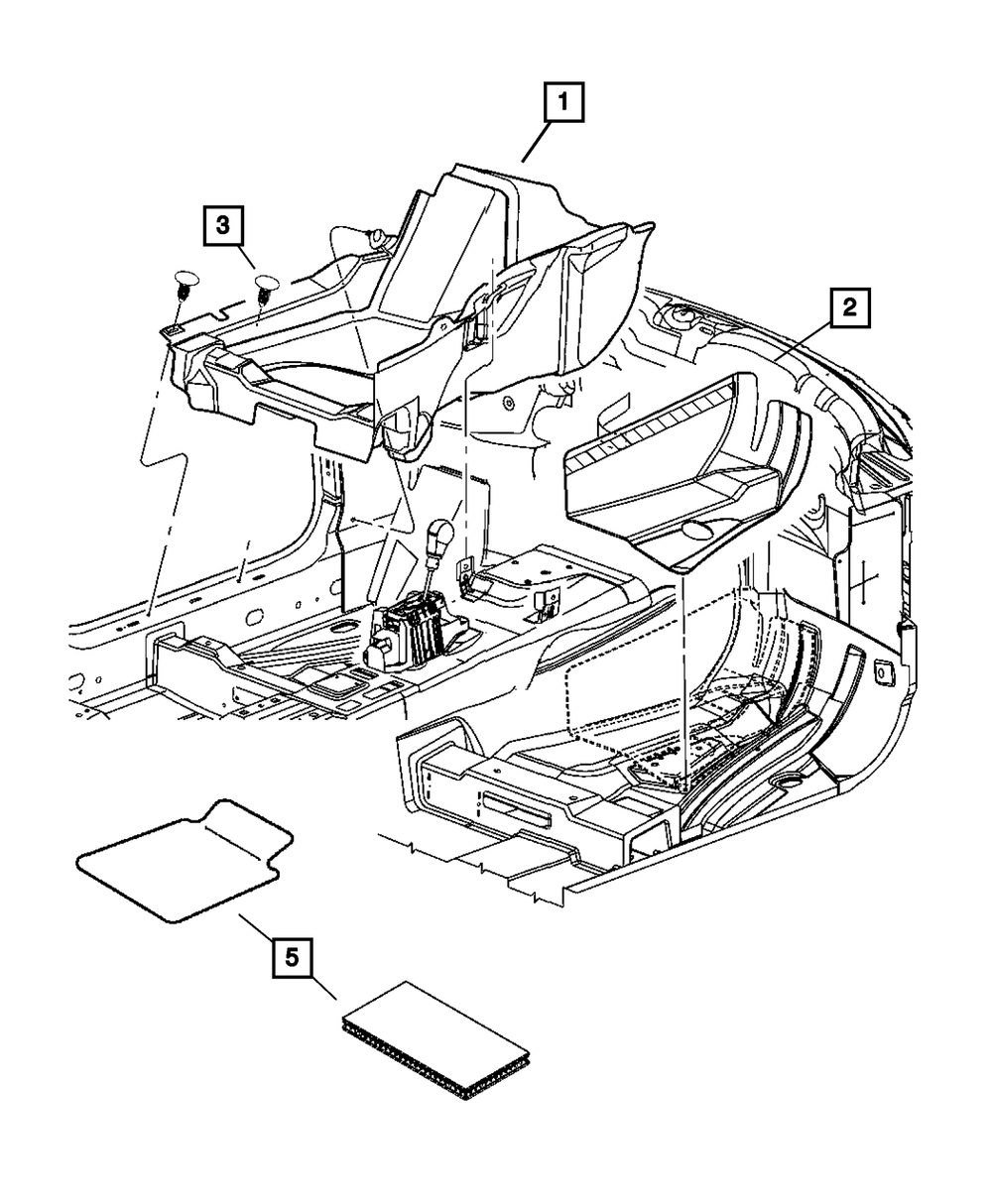 1
3
2
5